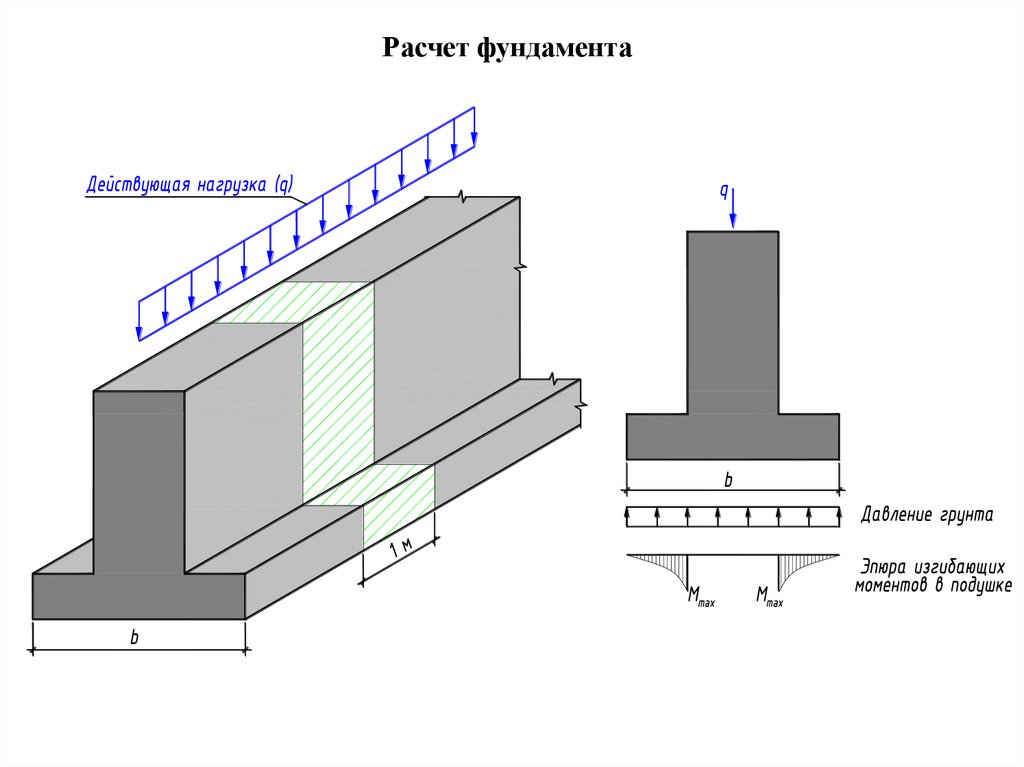 Расчет фундамента

Действующая нагрузка (q)

1 м

b

q

b

Давление грунта

Эпюра изгибающих моментов в подушке

$M_{max}$ $M_{max}$