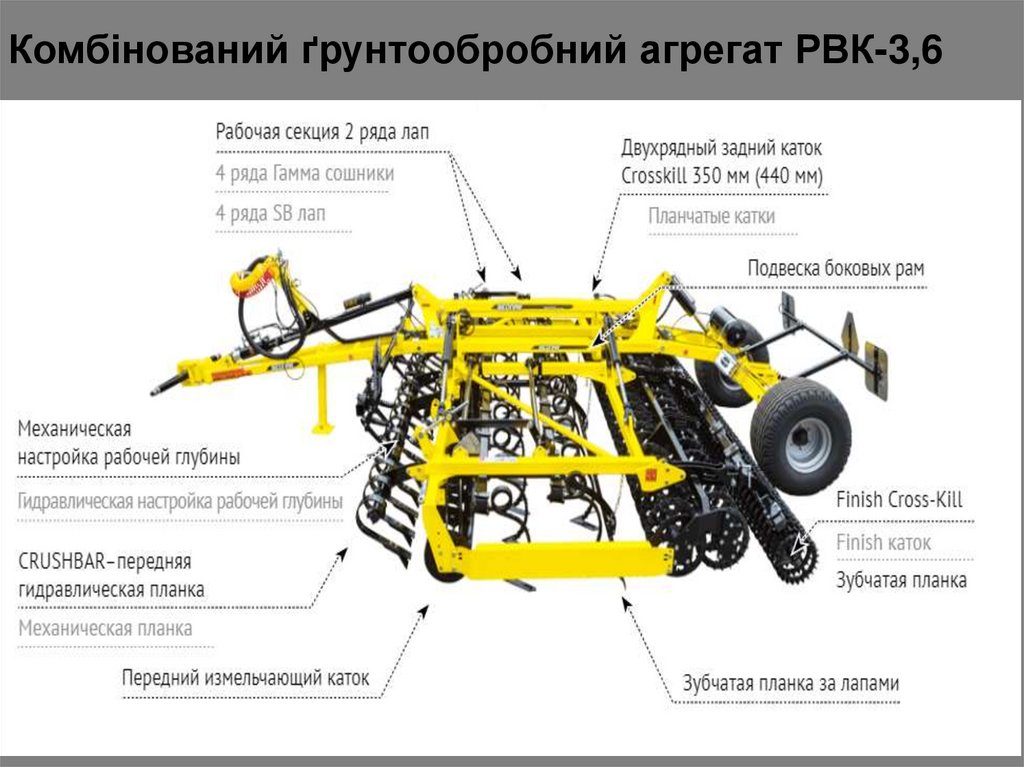 Комбінований ґрунтообробний агрегат РВК-3,6

Рабочая секция 2 ряда лап
4 ряда Гамма сошники
4 ряда SB лап

Двухрядный задний каток Crosskill 350 мм (440 мм)
Планчатые катки

Подвеска боковых рам

Механическая настройка рабочей глубины
Гидравлическая настройка рабочей глубины

CRUSHBAR–передняя гидравлическая планка
Механическая планка

Передний измельчающий каток

Finish Cross-Kill
Finish каток
Зубчатая планка

Зубчатая планка за лапами