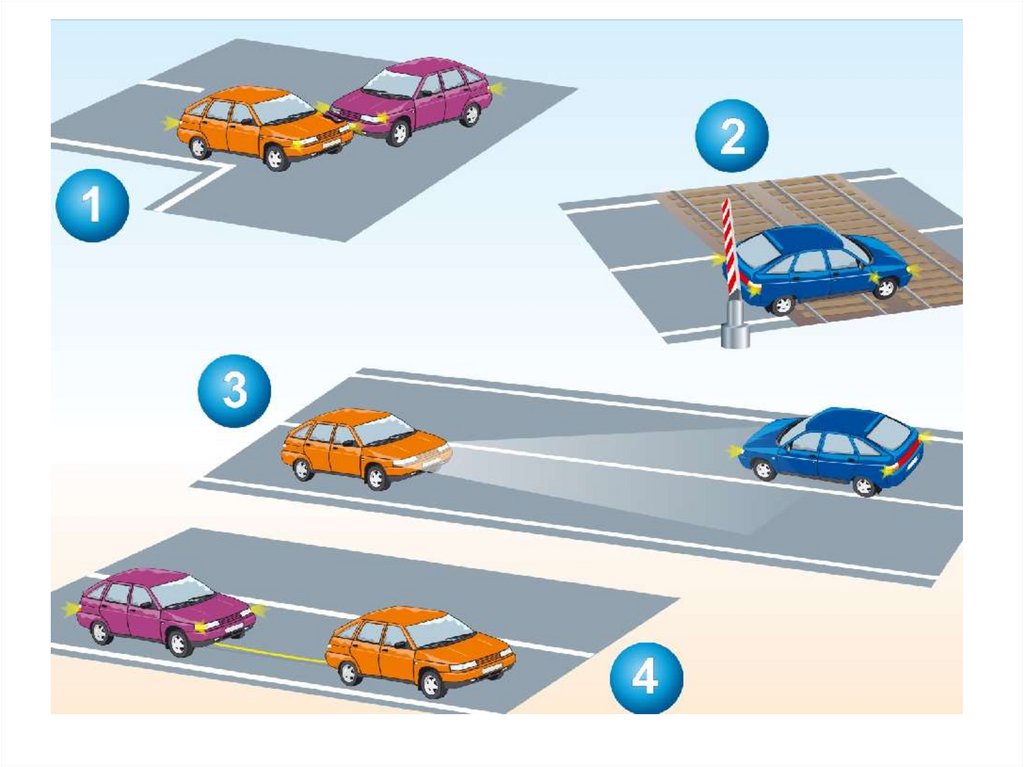 1

2

3

4