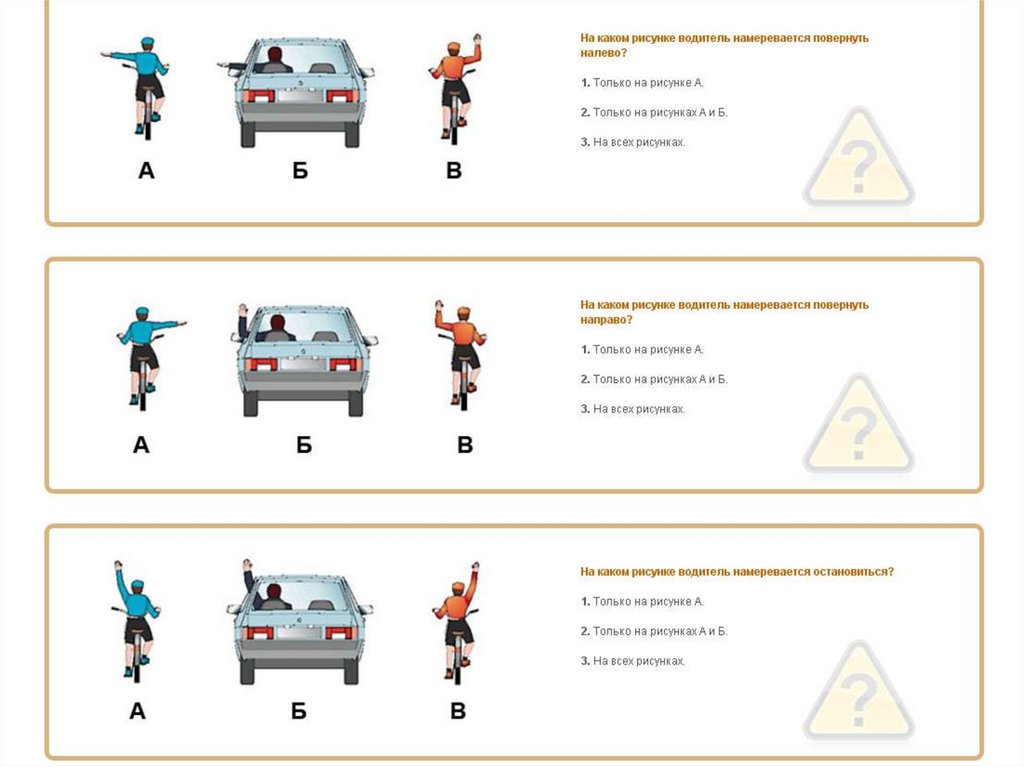 А Б В

На каком рисунке водитель намеревается повернуть налево?

1. Только на рисунке А.

2. Только на рисунках А и Б.

3. На всех рисунках.

?

А Б В

На каком рисунке водитель намеревается повернуть направо?

1. Только на рисунке А.

2. Только на рисунках А и Б.

3. На всех рисунках.

?

А Б В

На каком рисунке водитель намеревается остановиться?

1. Только на рисунке А.

2. Только на рисунках А и Б.

3. На всех рисунках.

?