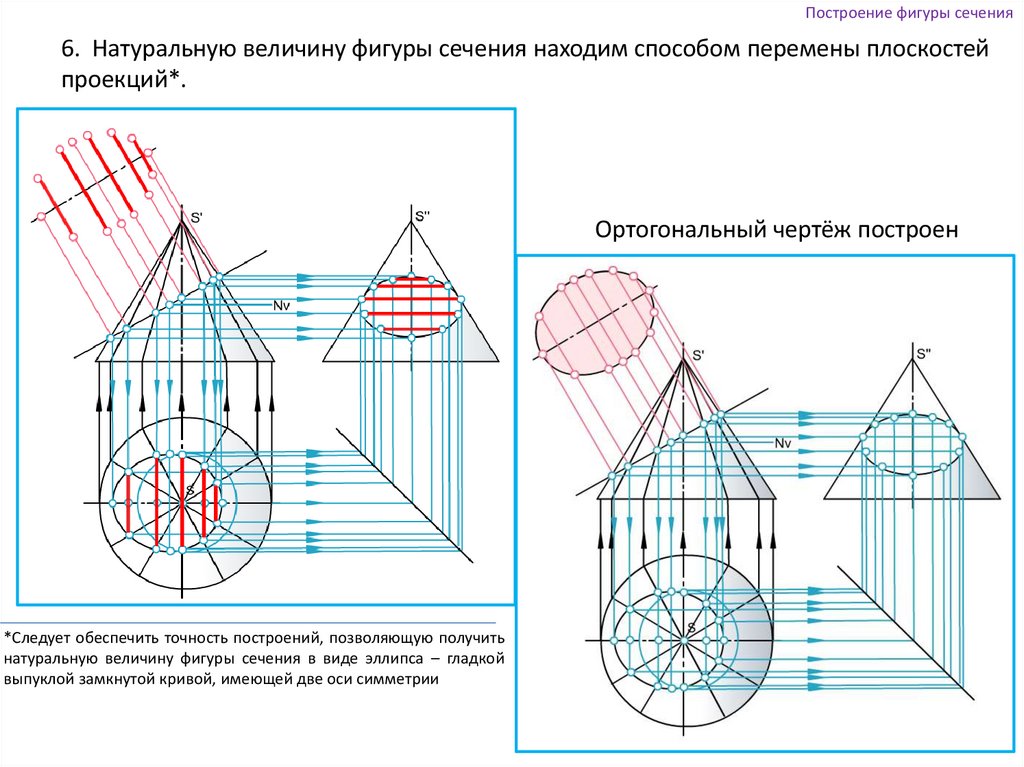 Построение фигуры сечения

6. Натуральную величину фигуры сечения находим способом перемены плоскостей проекций*.

S'

S''

Nv

S

Ортогональный чертёж построен

S'

S''

Nv

S

*Следует обеспечить точность построений, позволяющую получить натуральную величину фигуры сечения в виде эллипса – гладкой выпуклой замкнутой кривой, имеющей две оси симметрии