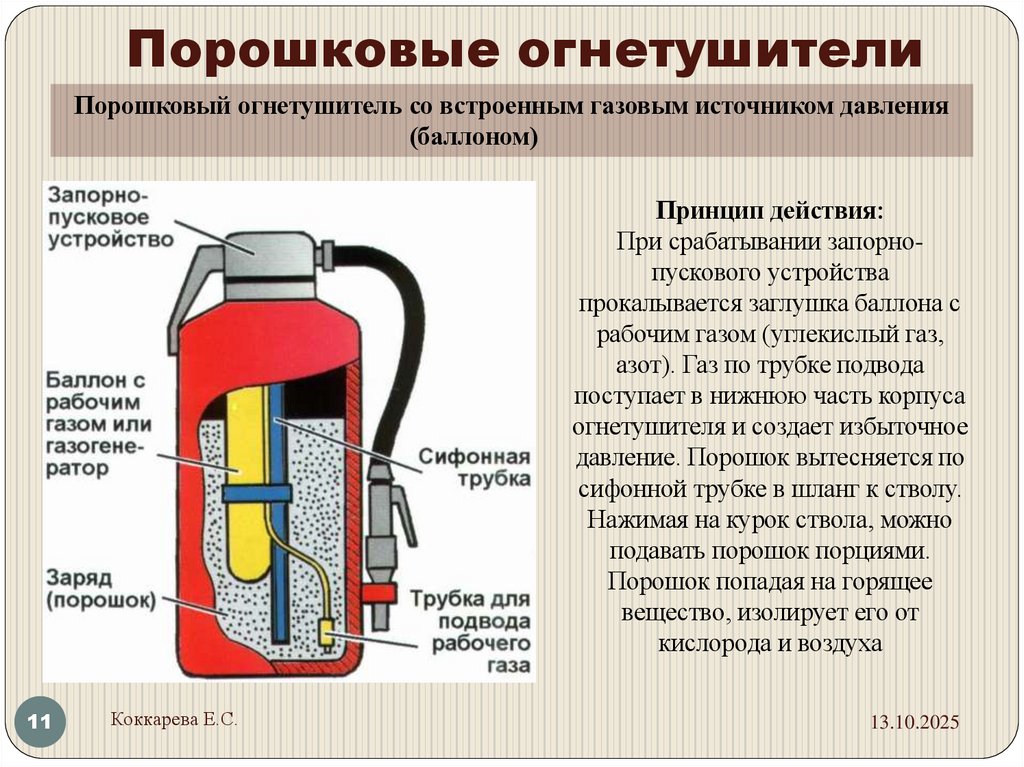 Порошковые огнетушители

Порошковый огнетушитель со встроенным газовым источником давления (баллоном)

Запорно-пусковое устройство

Баллон с рабочим газом или газогенератор

Сифонная трубка

Заряд (порошок)

Трубка для подвода рабочего газа

Принцип действия:
При срабатывании запорно-пускового устройства прокалывается заглушка баллона с рабочим газом (углекислый газ, азот). Газ по трубке подвода поступает в нижнюю часть корпуса огнетушителя и создает избыточное давление. Порошок вытесняется по сифонной трубке в шланг к стволу. Нажимая на курок ствола, можно подавать порошок порциями. Порошок попадая на горящее вещество, изолирует его от кислорода и воздуха

11

Коккарева Е.С.

13.10.2025