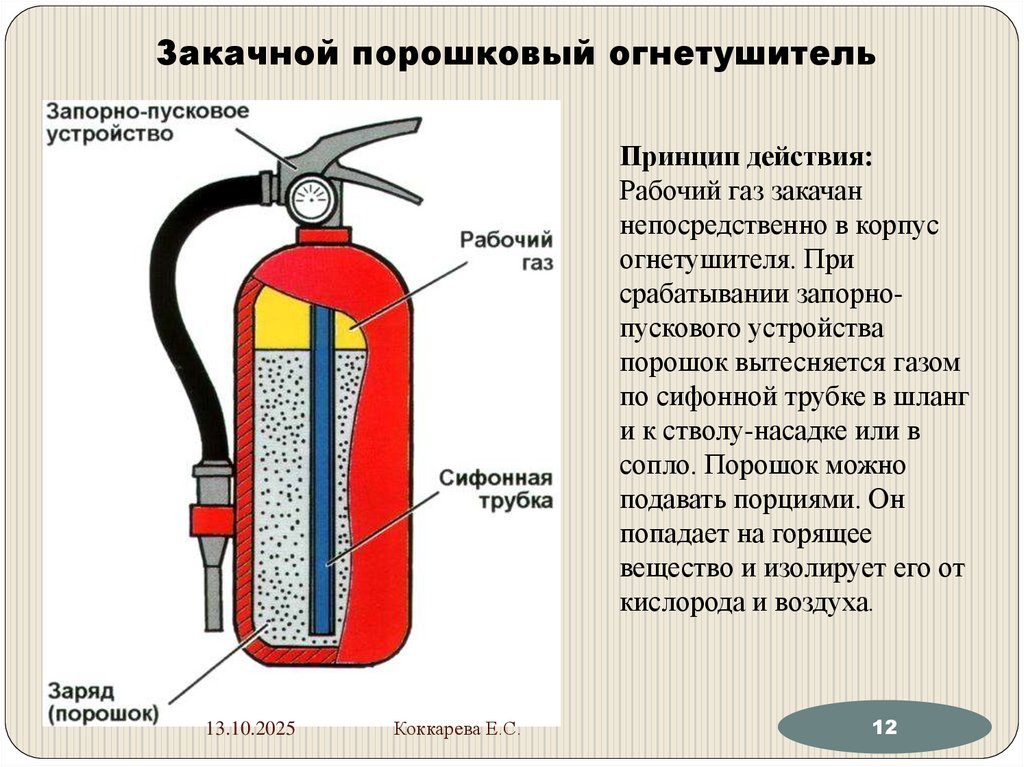 Закачной порошковый огнетушитель

Запорно-пусковое устройство

Рабочий газ

Сифонная трубка

Заряд (порошок)

Принцип действия:
Рабочий газ закачан непосредственно в корпус огнетушителя. При срабатывании запорно-пускового устройства порошок вытесняется газом по сифонной трубке в шланг и к стволу-насадке или в сопло. Порошок можно подавать порциями. Он попадает на горящее вещество и изолирует его от кислорода и воздуха.

13.10.2025

Коккарева Е.С.

12