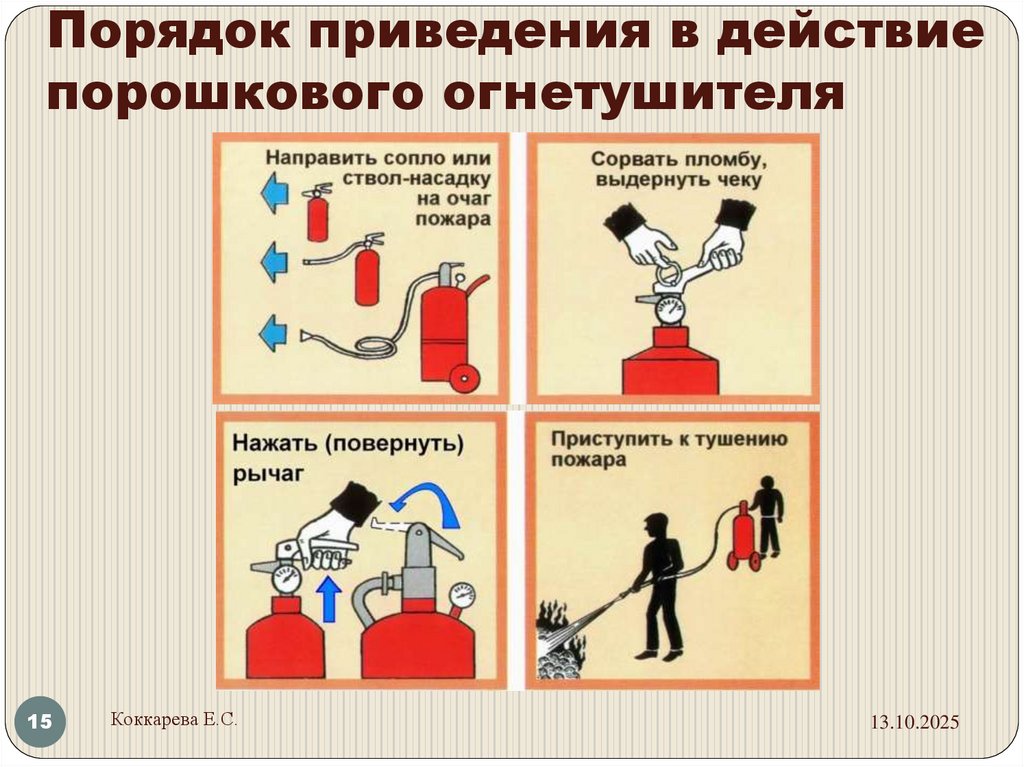 Порядок приведения в действие порошкового огнетушителя

Направить сопло или ствол-насадку на очаг пожара

Сорвать пломбу, выдернуть чеку

Нажать (повернуть) рычаг

Приступить к тушению пожара

15

Коккарева Е.С.

13.10.2025