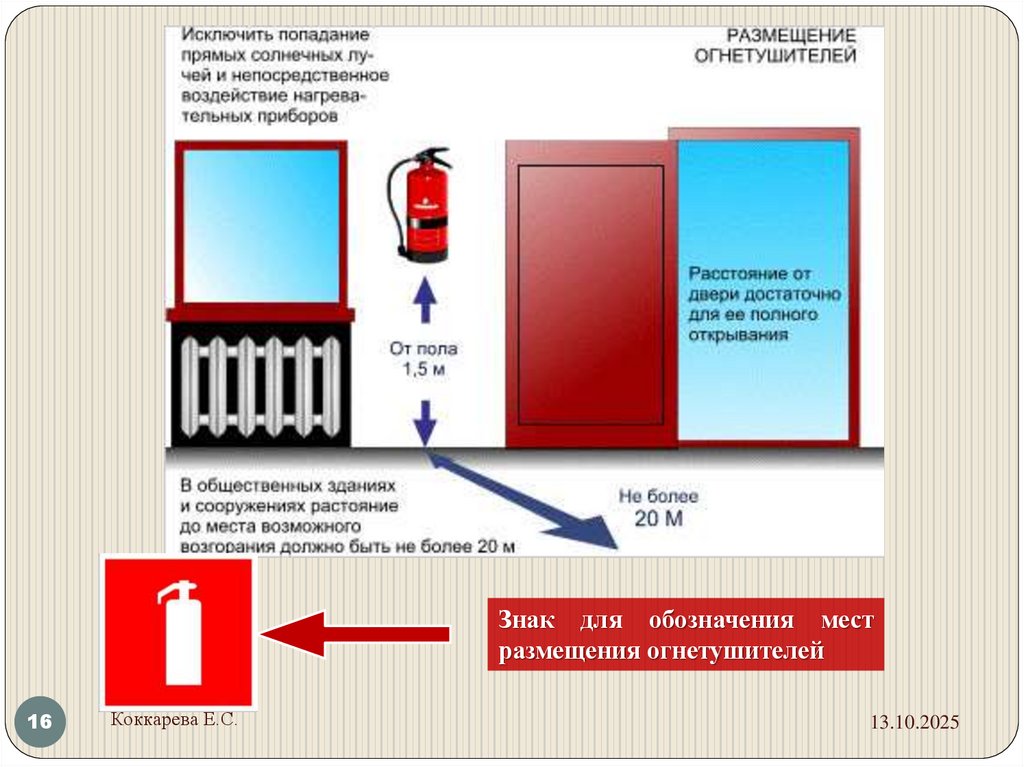 Исключить попадание прямых солнечных лучей и непосредственное воздействие нагревательных приборов

РАЗМЕЩЕНИЕ ОГНЕТУШИТЕЛЕЙ

От пола 1,5 м

Расстояние от двери достаточно для ее полного открывания

В общественных зданиях и сооружениях растояние до места возможного возгорания должно быть не более 20 м

Не более 20 М

Знак для обозначения мест размещения огнетушителей

16

Коккарева Е.С.

13.10.2025