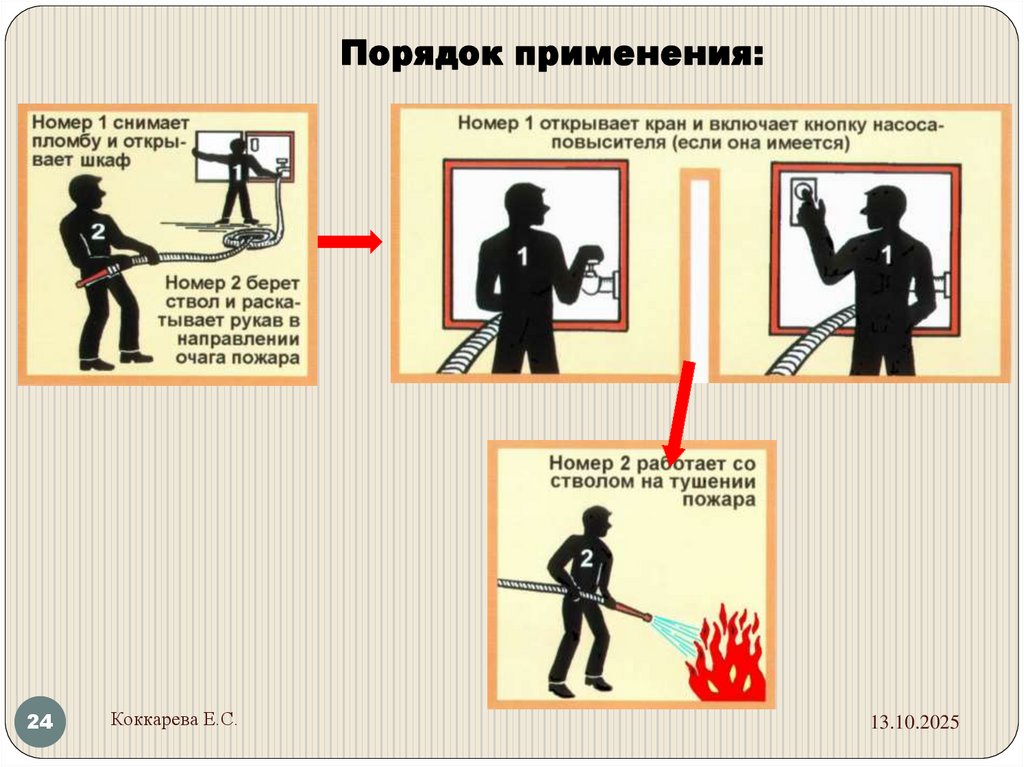 Порядок применения:

Номер 1 снимает пломбу и открывает шкаф

1

2

Номер 2 берет ствол и раскатывает рукав в направлении очага пожара

Номер 1 открывает кран и включает кнопку насоса-повысителя (если она имеется)

1

1

Номер 2 работает со стволом на тушении пожара

2

24

Коккарева Е.С.

13.10.2025