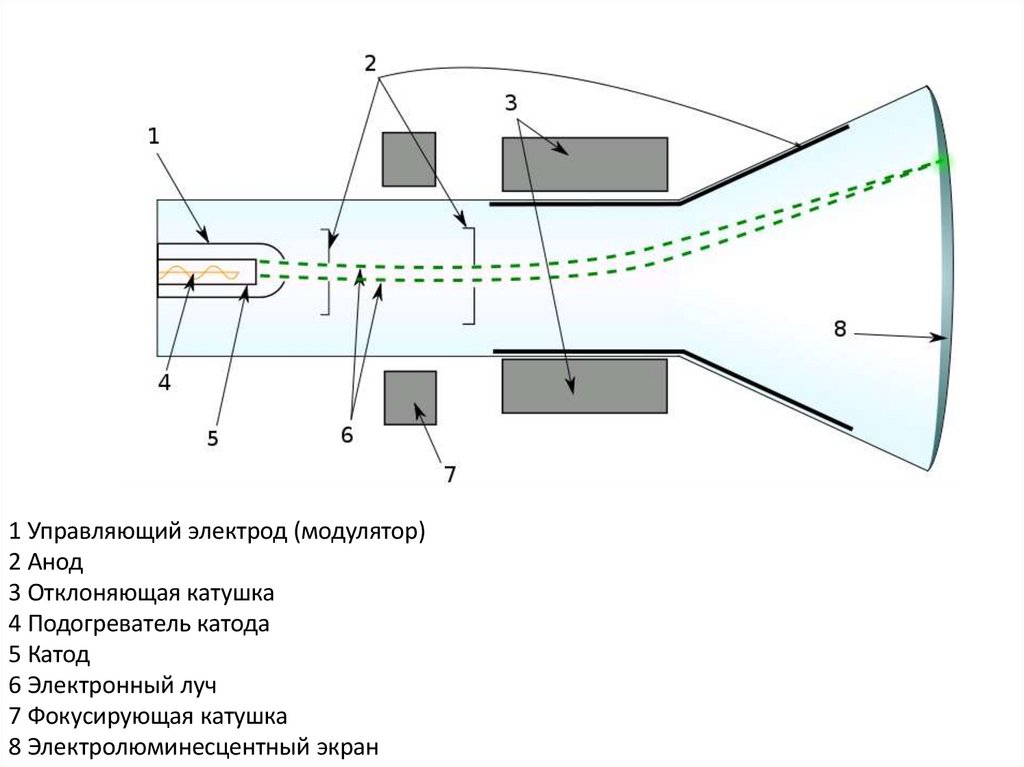 2
3
1
8
4
5
6
7

1 Управляющий электрод (модулятор)
2 Анод
3 Отклоняющая катушка
4 Подогреватель катода
5 Катод
6 Электронный луч
7 Фокусирующая катушка
8 Электролюминесцентный экран