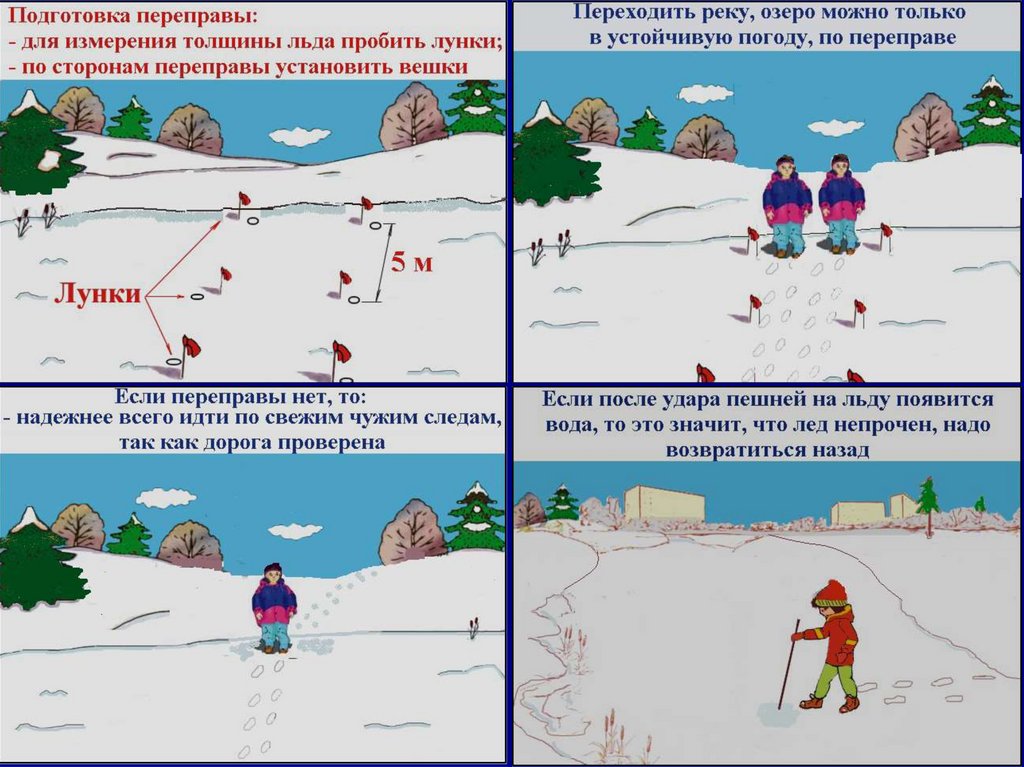 Подготовка переправы:
- для измерения толщины льда пробить лунки;
- по сторонам переправы установить вешки

Лунки

5 м

Переходить реку, озеро можно только в устойчивую погоду, по переправе

Если переправы нет, то:
- надежнее всего идти по свежим чужим следам, так как дорога проверена

Если после удара пешней на льду появится вода, то это значит, что лед непрочен, надо возвратиться назад