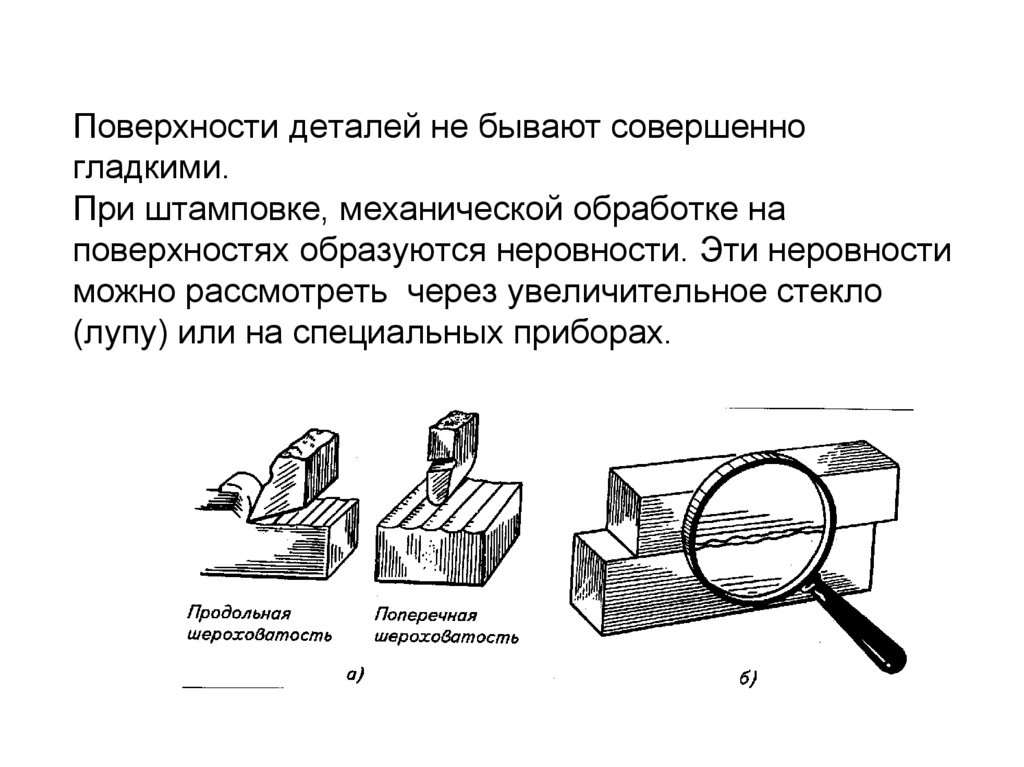 Поверхности деталей не бывают совершенно гладкими.
При штамповке, механической обработке на поверхностях образуются неровности. Эти неровности можно рассмотреть через увеличительное стекло (лупу) или на специальных приборах.

Продольная шероховатость

Поперечная шероховатость

а)

б)