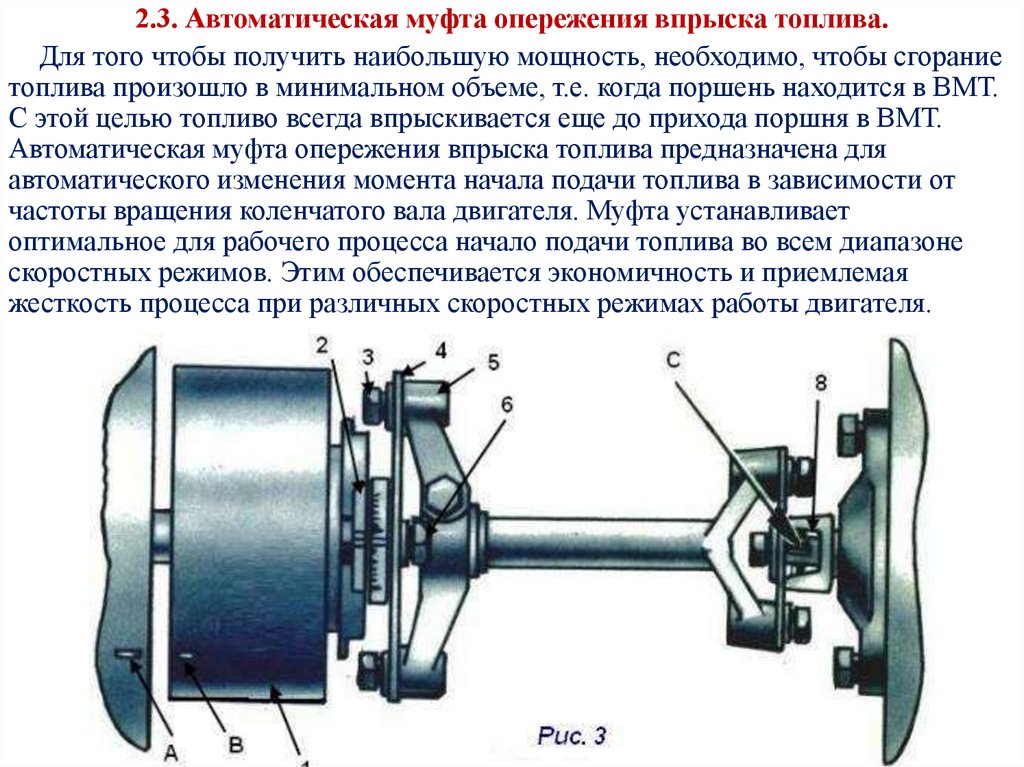 2.3. Автоматическая муфта опережения впрыска топлива.

Для того чтобы получить наибольшую мощность, необходимо, чтобы сгорание топлива произошло в минимальном объеме, т.е. когда поршень находится в ВМТ. С этой целью топливо всегда впрыскивается еще до прихода поршня в ВМТ. Автоматическая муфта опережения впрыска топлива предназначена для автоматического изменения момента начала подачи топлива в зависимости от частоты вращения коленчатого вала двигателя. Муфта устанавливает оптимальное для рабочего процесса начало подачи топлива во всем диапазоне скоростных режимов. Этим обеспечивается экономичность и приемлемая жесткость процесса при различных скоростных режимах работы двигателя.

2
3
4
5
6
C
8
A
B
1
Рис. 3