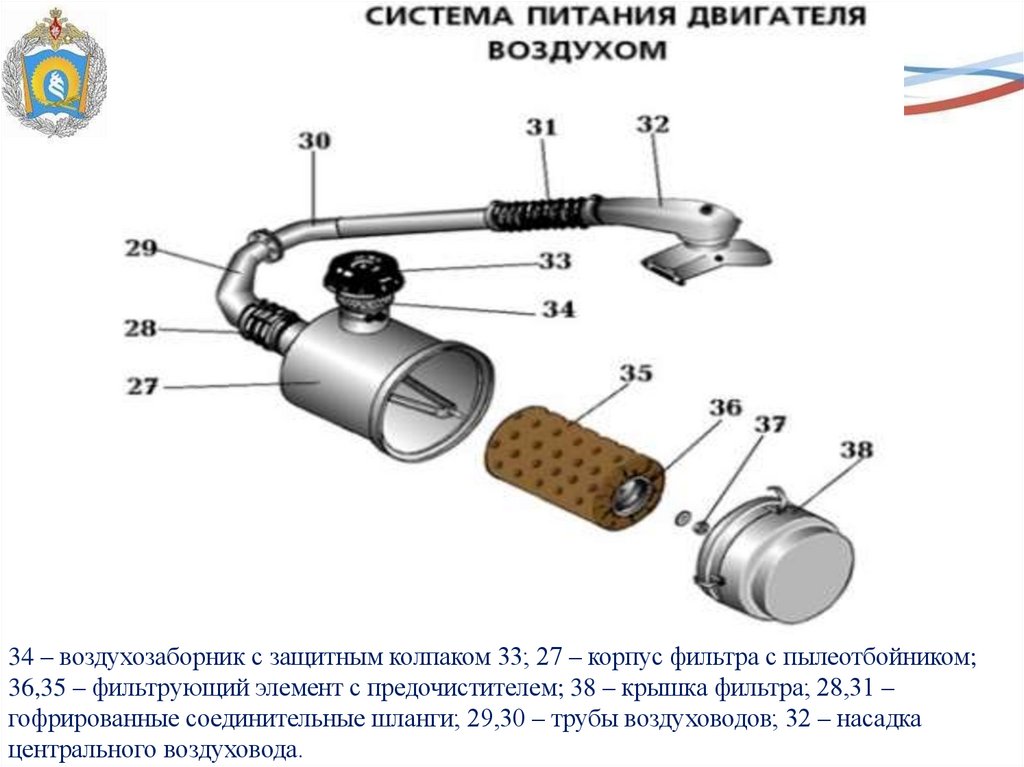 СИСТЕМА ПИТАНИЯ ДВИГАТЕЛЯ ВОЗДУХОМ

30

31

32

29

33

34

28

27

35

36

37

38

34 – воздухозаборник с защитным колпаком 33; 27 – корпус фильтра с пылеотбойником; 36,35 – фильтрующий элемент с предочистителем; 38 – крышка фильтра; 28,31 – гофрированные соединительные шланги; 29,30 – трубы воздуховодов; 32 – насадка центрального воздуховода.