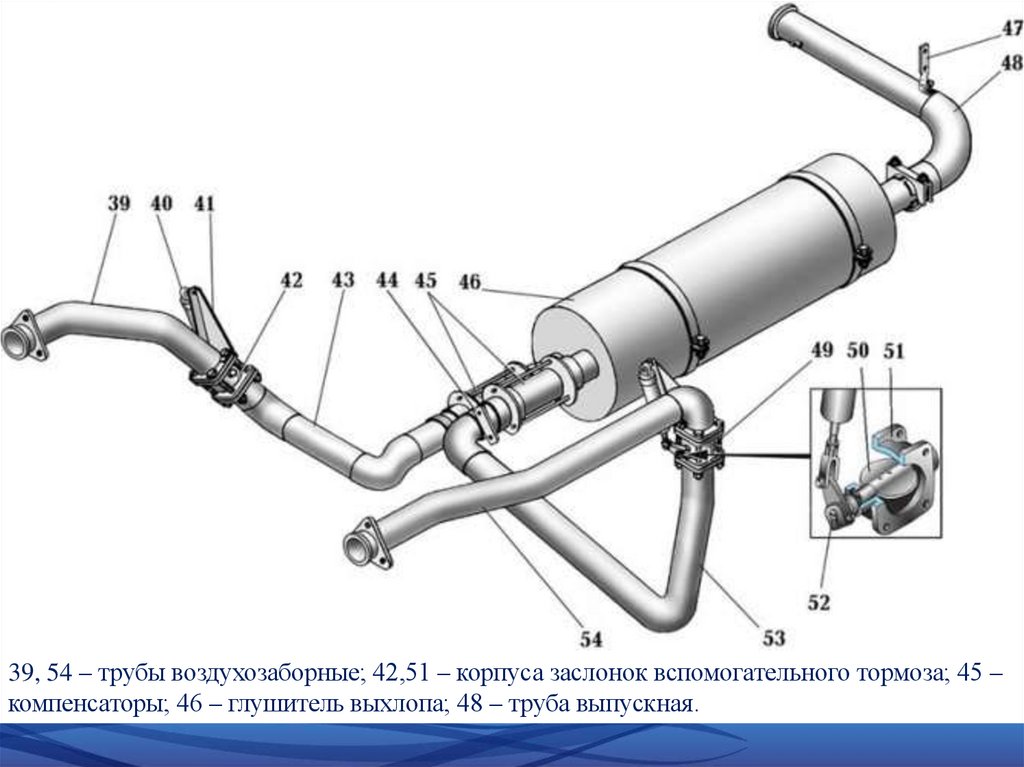 47
48
39
40
41
42
43
44
45
46
49
50
51
52
53
54

39, 54 – трубы воздухозаборные; 42,51 – корпуса заслонок вспомогательного тормоза; 45 – компенсаторы; 46 – глушитель выхлопа; 48 – труба выпускная.