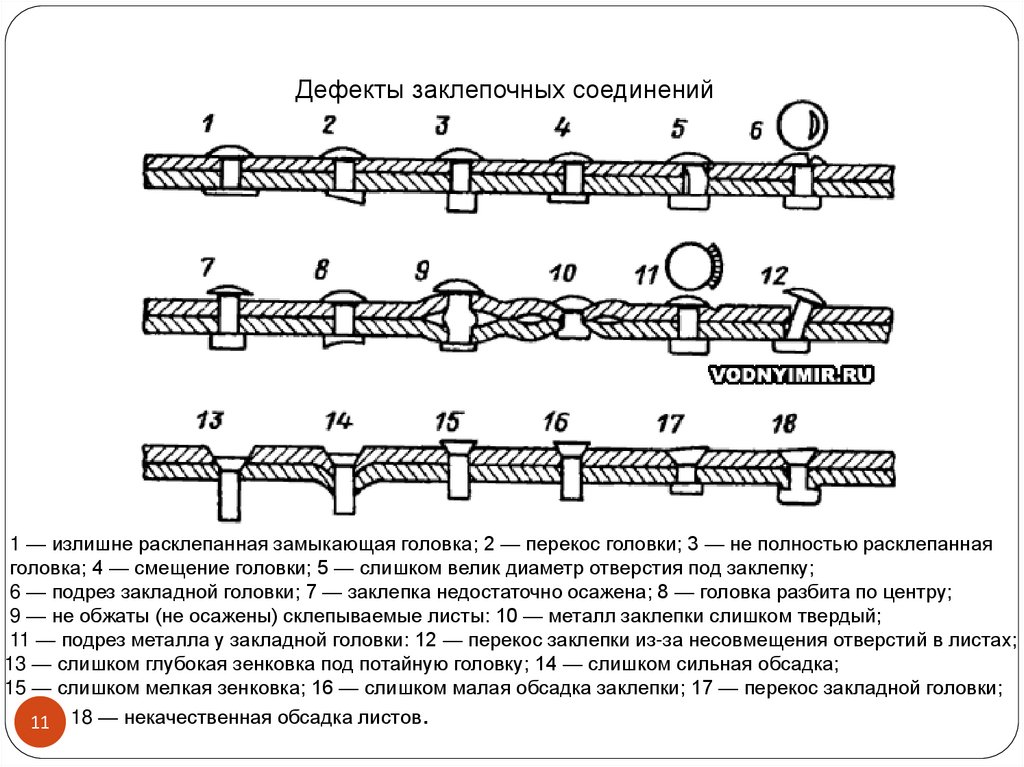 Дефекты заклепочных соединений

1 2 3 4 5 6

7 8 9 10 11 12

VODNYIMIR.RU

13 14 15 16 17 18

1 — излишне расклепанная замыкающая головка; 2 — перекос головки; 3 — не полностью расклепанная головка; 4 — смещение головки; 5 — слишком велик диаметр отверстия под заклепку;
6 — подрез закладной головки; 7 — заклепка недостаточно осажена; 8 — головка разбита по центру;
9 — не обжаты (не осажены) склепываемые листы: 10 — металл заклепки слишком твердый;
11 — подрез металла у закладной головки: 12 — перекос заклепки из-за несовмещения отверстий в листах;
13 — слишком глубокая зенковка под потайную головку; 14 — слишком сильная обсадка;
15 — слишком мелкая зенковка; 16 — слишком малая обсадка заклепки; 17 — перекос закладной головки;
18 — некачественная обсадка листов.

11