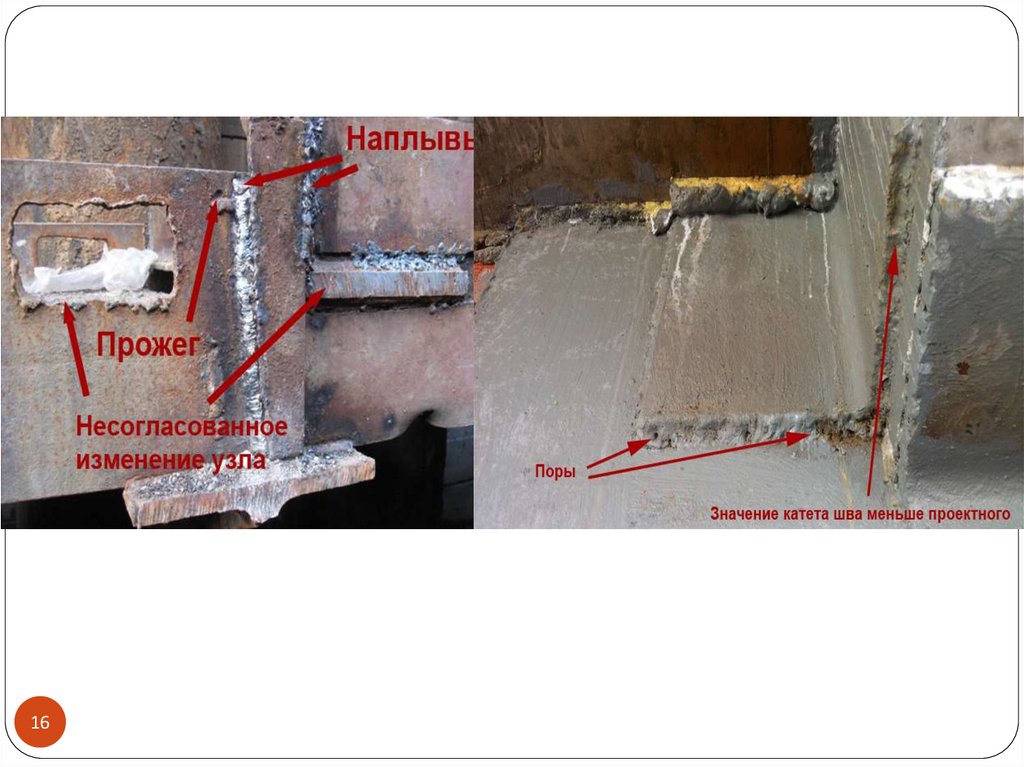 Наплывы

Прожег

Несогласованное изменение узла

Поры

Значение катета шва меньше проектного

16