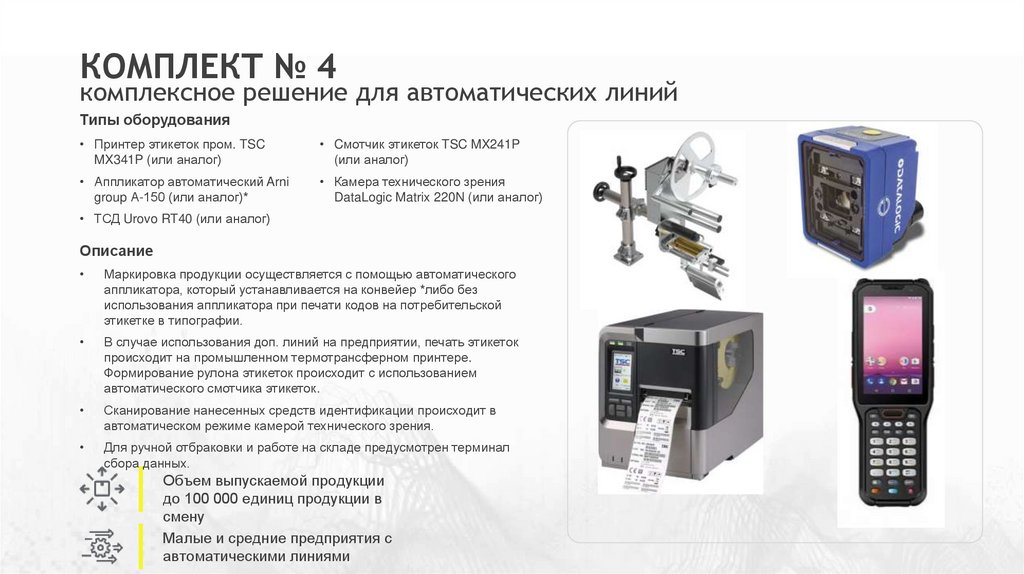 КОМПЛЕКТ № 4
комплексное решение для автоматических линий

Типы оборудования

• Принтер этикеток пром. TSC MX341P (или аналог)
• Аппликатор автоматический Arni group A-150 (или аналог)*
• ТСД Urovo RT40 (или аналог)

• Смотчик этикеток TSC MX241P (или аналог)
• Камера технического зрения DataLogic Matrix 220N (или аналог)

Описание

• Маркировка продукции осуществляется с помощью автоматического аппликатора, который устанавливается на конвейер *либо без использования аппликатора при печати кодов на потребительской этикетке в типографии.
• В случае использования доп. линий на предприятии, печать этикеток происходит на промышленном термотрансферном принтере. Формирование рулона этикеток происходит с использованием автоматического смотчика этикеток.
• Сканирование нанесенных средств идентификации происходит в автоматическом режиме камерой технического зрения.
• Для ручной отбраковки и работе на складе предусмотрен терминал сбора данных.

Объем выпускаемой продукции до 100 000 единиц продукции в смену

Малые и средние предприятия с автоматическими линиями

DATALOGIC

TSC

TSC