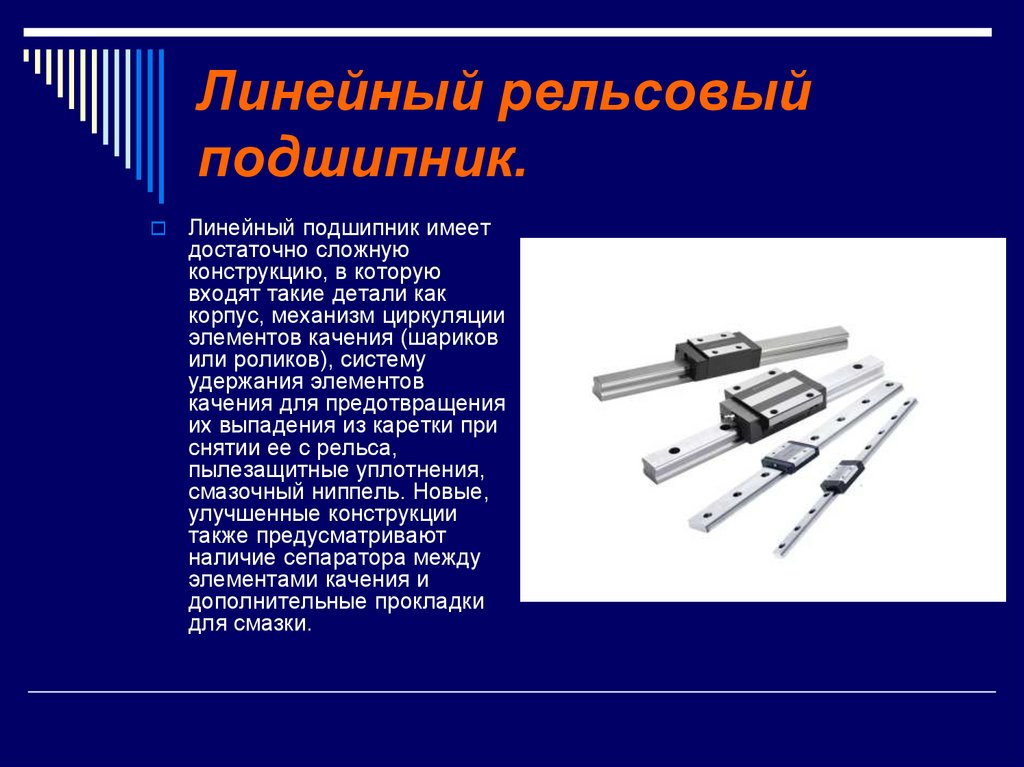 Линейный рельсовый подшипник.

Линейный подшипник имеет достаточно сложную конструкцию, в которую входят такие детали как корпус, механизм циркуляции элементов качения (шариков или роликов), систему удержания элементов качения для предотвращения их выпадения из каретки при снятии ее с рельса, пылезащитные уплотнения, смазочный ниппель. Новые, улучшенные конструкции также предусматривают наличие сепаратора между элементами качения и дополнительные прокладки для смазки.