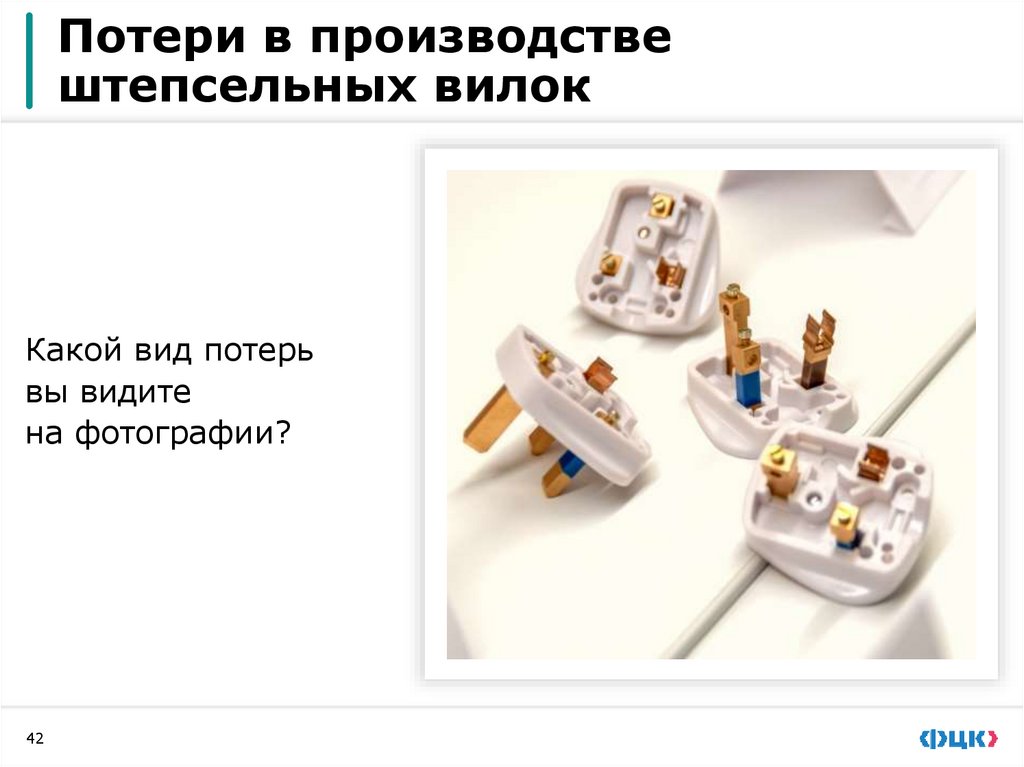 Потери в производстве штепсельных вилок

Какой вид потерь вы видите на фотографии?

42

ФЦК