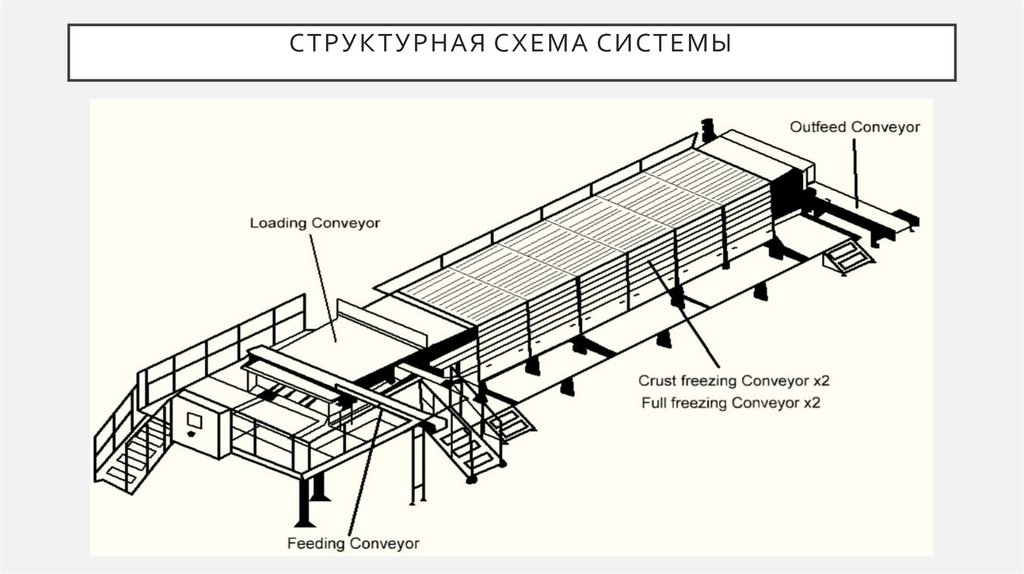 СТРУКТУРНАЯ СХЕМА СИСТЕМЫ

Outfeed Conveyor

Loading Conveyor

Crust freezing Conveyor x2
Full freezing Conveyor x2

Feeding Conveyor