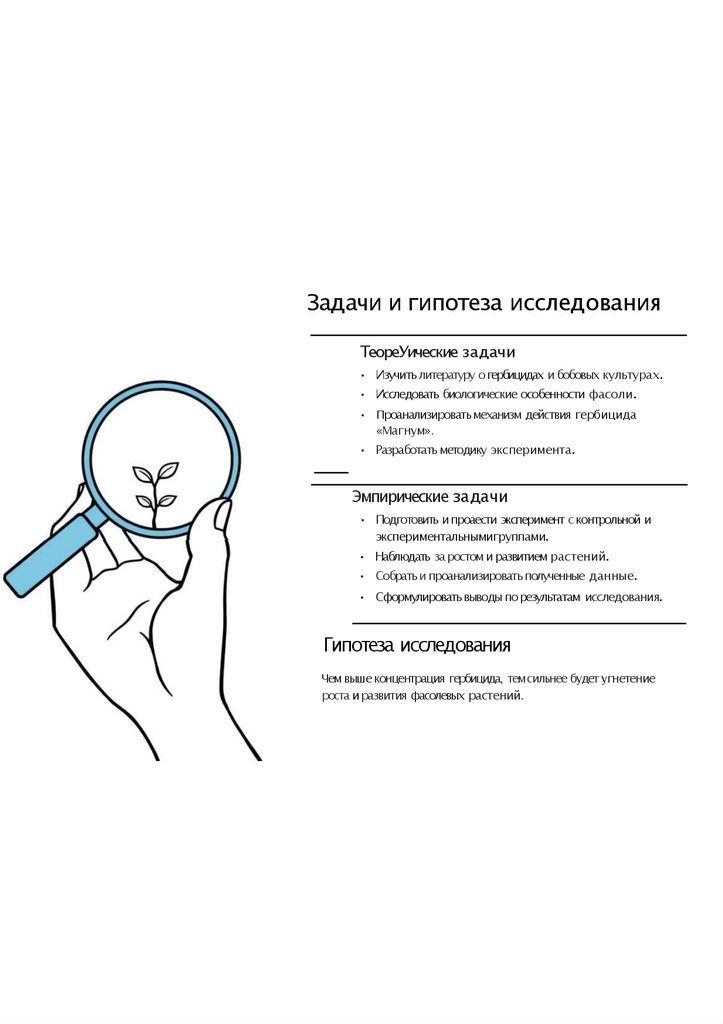 Задачи и гипотеза исследования

ТеореУические задачи

• Изучить литературу о гербицидах и бобовых культурах.
• Исследовать биологические особенности фасоли.
• Проанализировать механизм действия гербицида «Магнум».
• Разработать методику эксперимента.

Эмпирические задачи

• Подготовить и проаести эксперимент с контрольной и экспериментальнымигруппами.
• Наблюдать за ростом и развитием растений.
• Собрать и проанализировать полученные данные.
• Сформулировать выводы по результатам исследования.

Гипотеза исследования

Чем выше концентрация гербицида, тем сильнее будет угнетение роста и развития фасолевых растений.