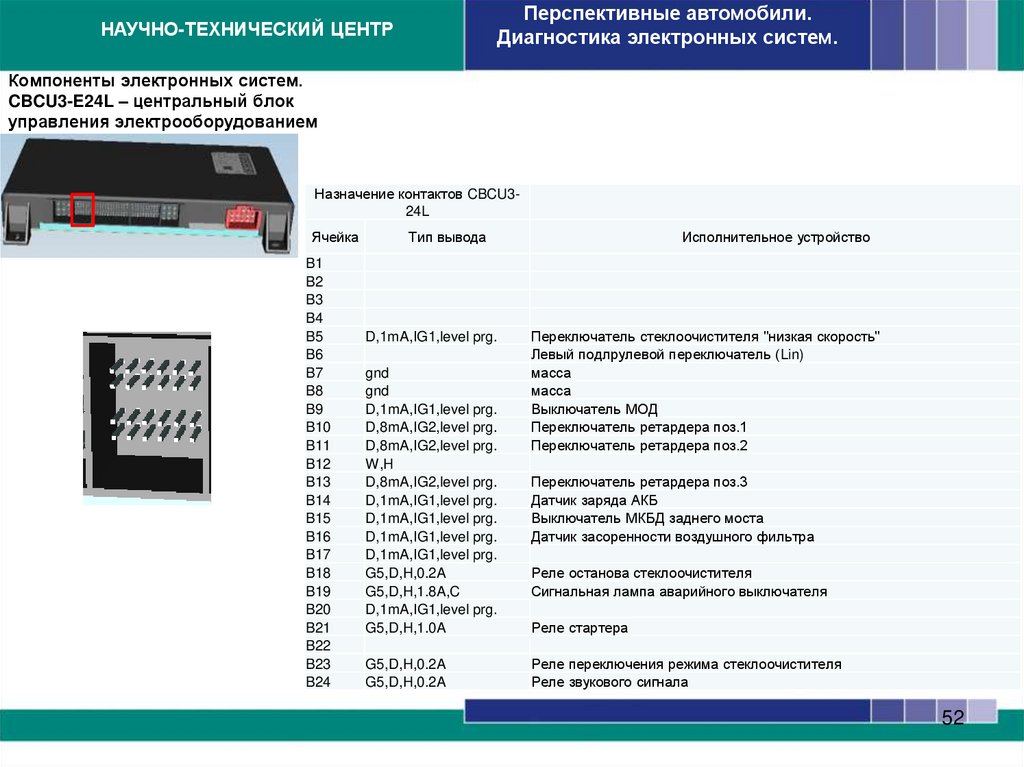 НАУЧНО-ТЕХНИЧЕСКИЙ ЦЕНТР

Перспективные автомобили. Диагностика электронных систем.

Компоненты электронных систем. CBCU3-E24L – центральный блок управления электрооборудованием

| Назначение контактов CBCU3-24L | | |
|---|---|---|
| Ячейка | Тип вывода | Исполнительное устройство |
| B1 | | |
| B2 | | |
| B3 | | |
| B4 | | |
| B5 | D,1mA,IG1,level prg. | Переключатель стеклоочистителя "низкая скорость" |
| B6 | | Левый подрулевой переключатель (Lin) |
| B7 | gnd | масса |
| B8 | gnd | масса |
| B9 | D,1mA,IG1,level prg. | Выключатель МОД |
| B10 | D,8mA,IG2,level prg. | Переключатель ретардера поз.1 |
| B11 | D,8mA,IG2,level prg. | Переключатель ретардера поз.2 |
| B12 | W,H | |
| B13 | D,8mA,IG2,level prg. | Переключатель ретардера поз.3 |
| B14 | D,1mA,IG1,level prg. | Датчик заряда АКБ |
| B15 | D,1mA,IG1,level prg. | Выключатель МКБД заднего моста |
| B16 | D,1mA,IG1,level prg. | Датчик засоренности воздушного фильтра |
| B17 | D,1mA,IG1,level prg. | |
| B18 | G5,D,H,0.2A | Реле останова стеклоочистителя |
| B19 | G5,D,H,1.8A,C | Сигнальная лампа аварийного выключателя |
| B20 | D,1mA,IG1,level prg. | |
| B21 | G5,D,H,1.0A | Реле стартера |
| B22 | | |
| B23 | G5,D,H,0.2A | Реле переключения режима стеклоочистителя |
| B24 | G5,D,H,0.2A | Реле звукового сигнала |

52