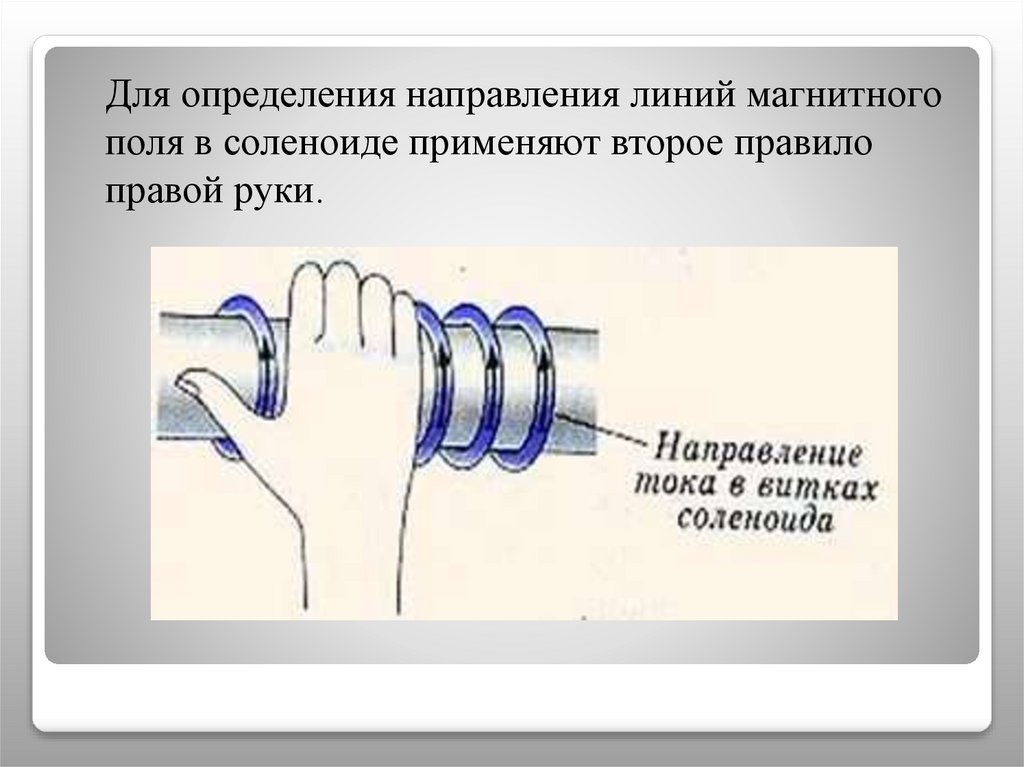 Для определения направления линий магнитного поля в соленоиде применяют второе правило правой руки.

Направление тока в витках соленоида