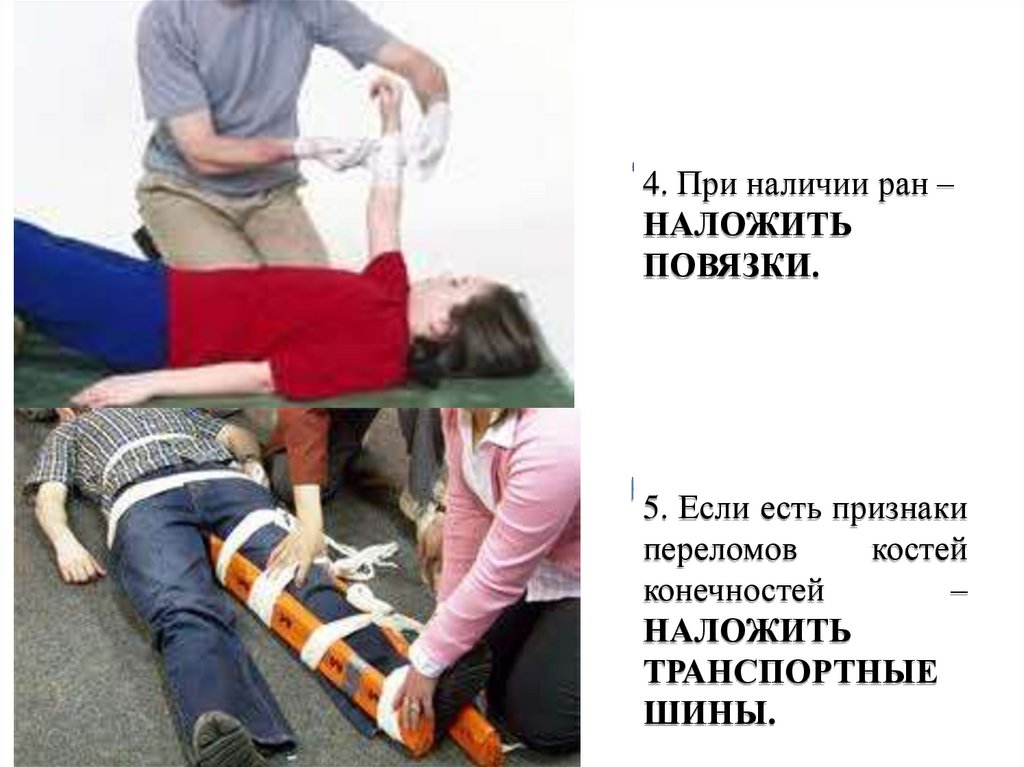 4. При наличии ран – НАЛОЖИТЬ ПОВЯЗКИ.

5. Если есть признаки переломов костей конечностей – НАЛОЖИТЬ ТРАНСПОРТНЫЕ ШИНЫ.