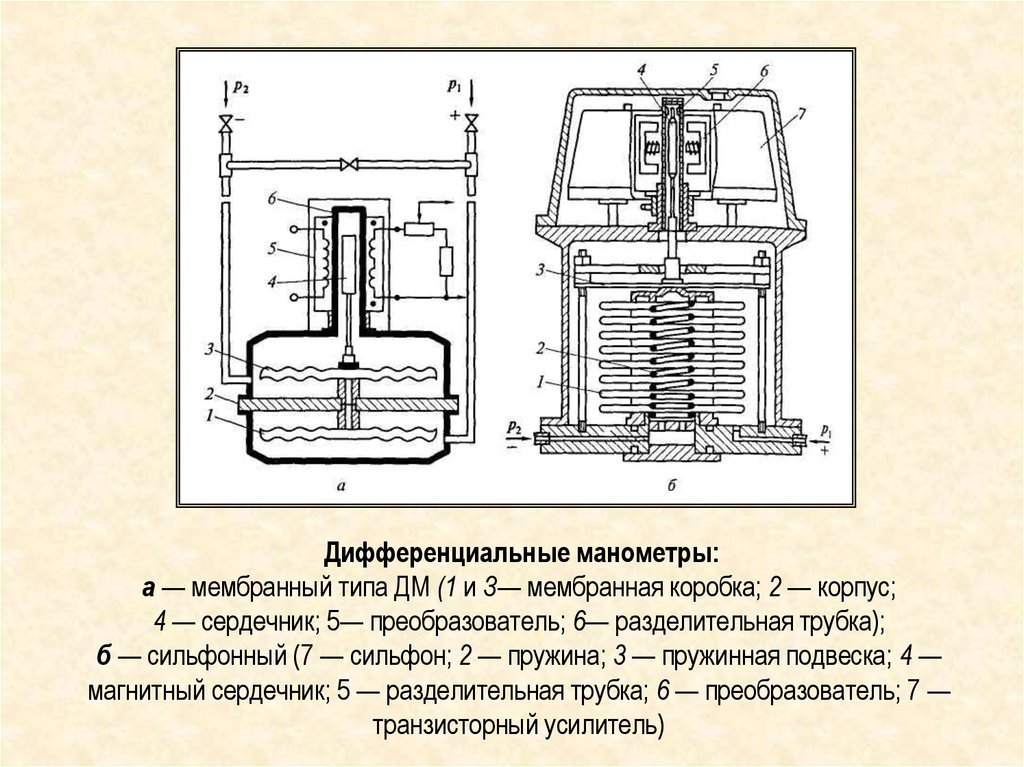 $p_2$
−
$p_1$
+
6
5
4
3
2
1
а

4 5 6
7
3
2
1
$p_2$
−
$p_1$
+
б

Дифференциальные манометры:
а — мембранный типа ДМ (1 и 3— мембранная коробка; 2 — корпус; 4 — сердечник; 5— преобразователь; 6— разделительная трубка);
б — сильфонный (7 — сильфон; 2 — пружина; 3 — пружинная подвеска; 4 — магнитный сердечник; 5 — разделительная трубка; 6 — преобразователь; 7 — транзисторный усилитель)