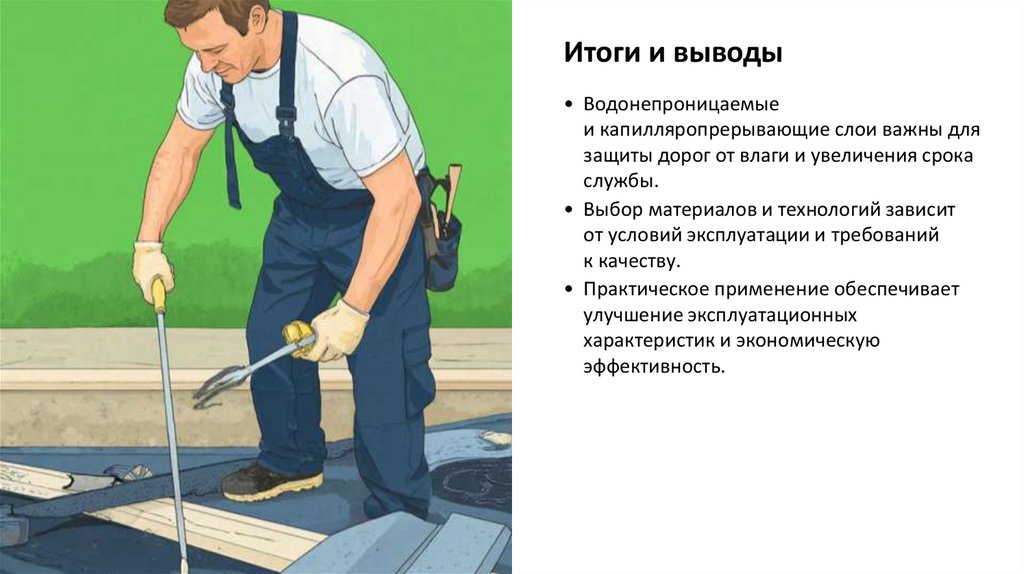 Итоги и выводы

• Водонепроницаемые и капилляропрерывающие слои важны для защиты дорог от влаги и увеличения срока службы.

• Выбор материалов и технологий зависит от условий эксплуатации и требований к качеству.

• Практическое применение обеспечивает улучшение эксплуатационных характеристик и экономическую эффективность.