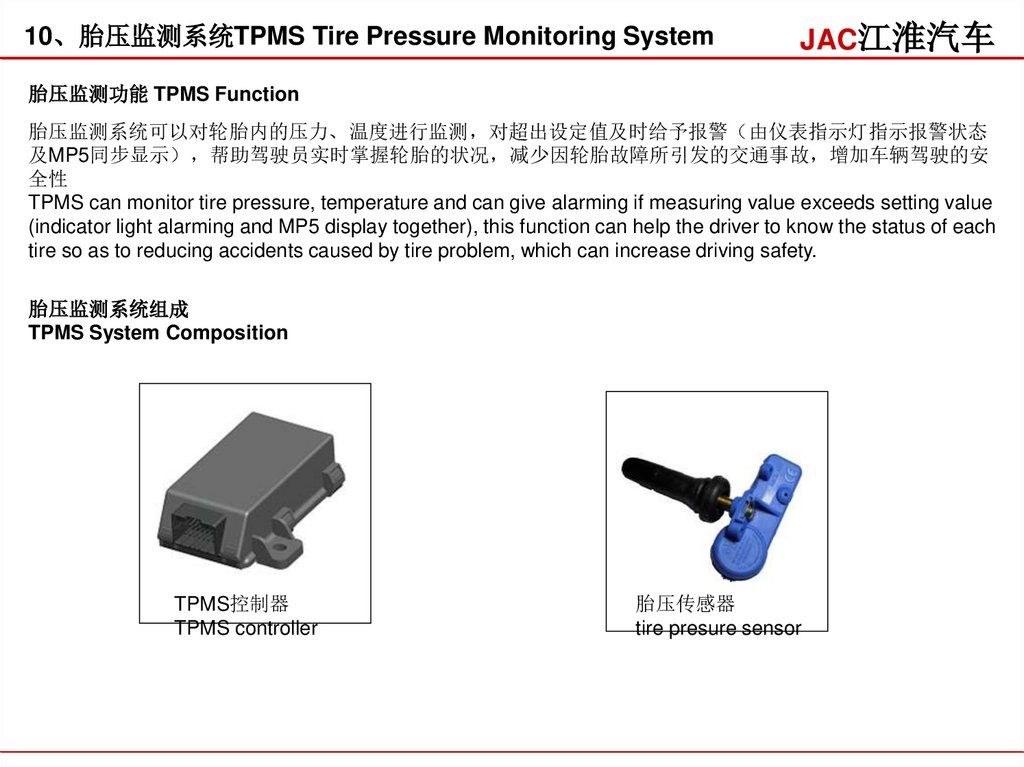 10、胎压监测系统TPMS Tire Pressure Monitoring System

JAC江淮汽车

胎压监测功能 TPMS Function

胎压监测系统可以对轮胎内的压力、温度进行监测，对超出设定值及时给予报警（由仪表指示灯指示报警状态及MP5同步显示），帮助驾驶员实时掌握轮胎的状况，减少因轮胎故障所引发的交通事故，增加车辆驾驶的安全性
TPMS can monitor tire pressure, temperature and can give alarming if measuring value exceeds setting value (indicator light alarming and MP5 display together), this function can help the driver to know the status of each tire so as to reducing accidents caused by tire problem, which can increase driving safety.

胎压监测系统组成
TPMS System Composition

TPMS控制器
TPMS controller

胎压传感器
tire presure sensor