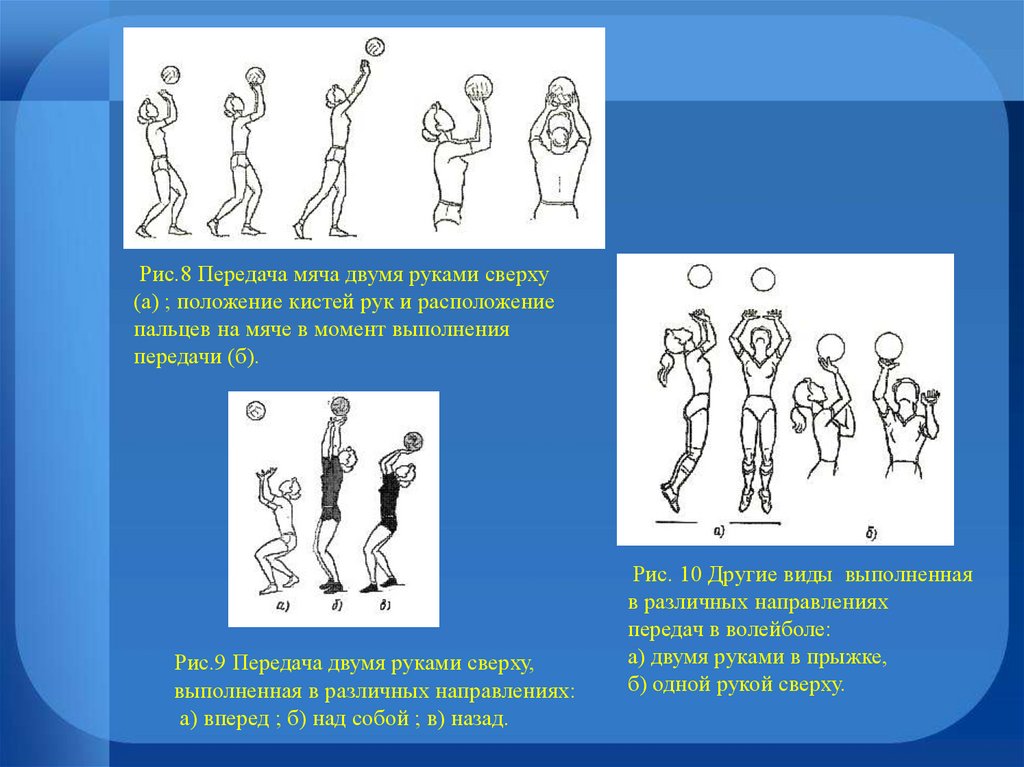 Рис.8 Передача мяча двумя руками сверху (а) ; положение кистей рук и расположение пальцев на мяче в момент выполнения передачи (б).

а) б) в)

Рис.9 Передача двумя руками сверху, выполненная в различных направлениях: а) вперед ; б) над собой ; в) назад.

а) б)

Рис. 10 Другие виды выполненная в различных направлениях передач в волейболе:
а) двумя руками в прыжке,
б) одной рукой сверху.