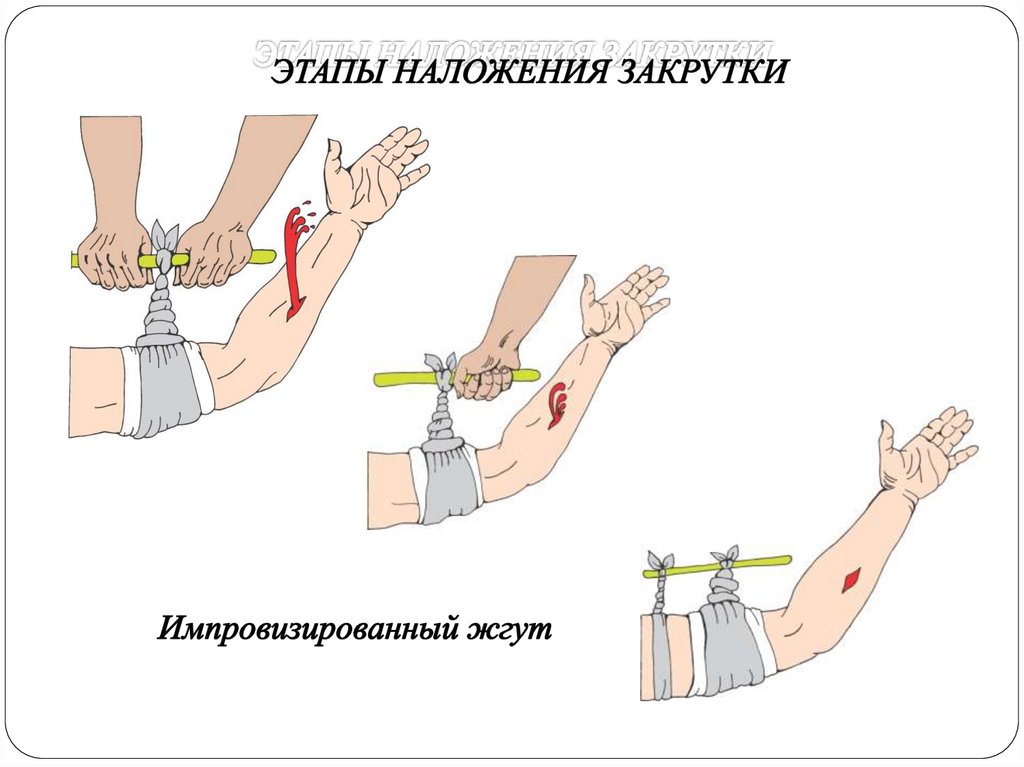 ЭТАПЫ НАЛОЖЕНИЯ ЗАКРУТКИ

Импровизированный жгут