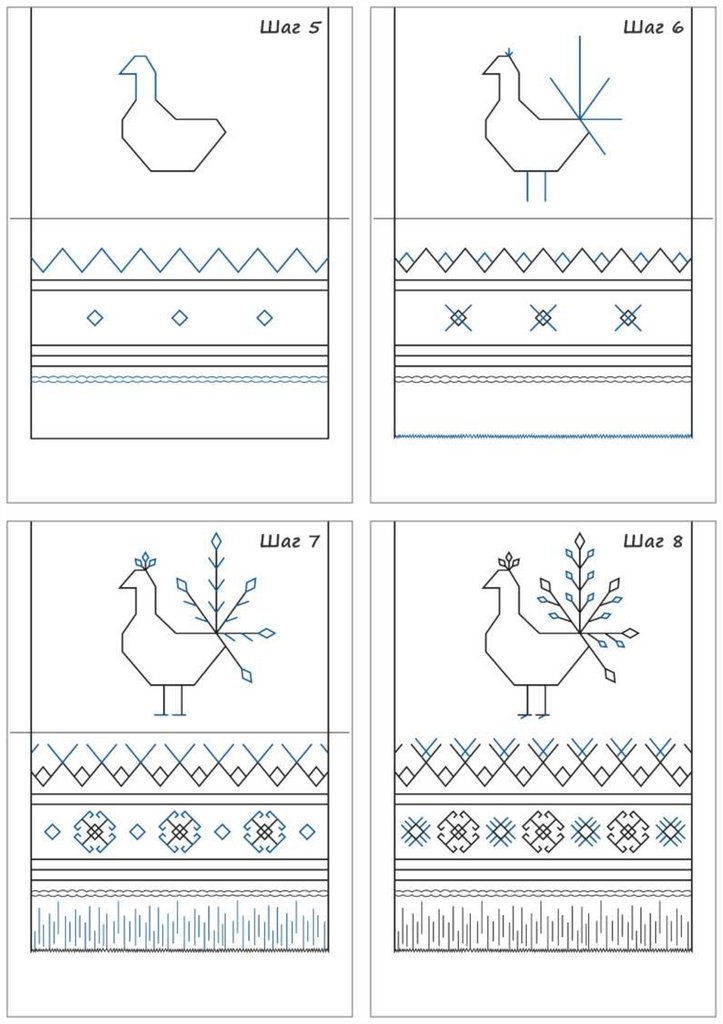 Шаг 5

Шаг 6

Шаг 7

Шаг 8