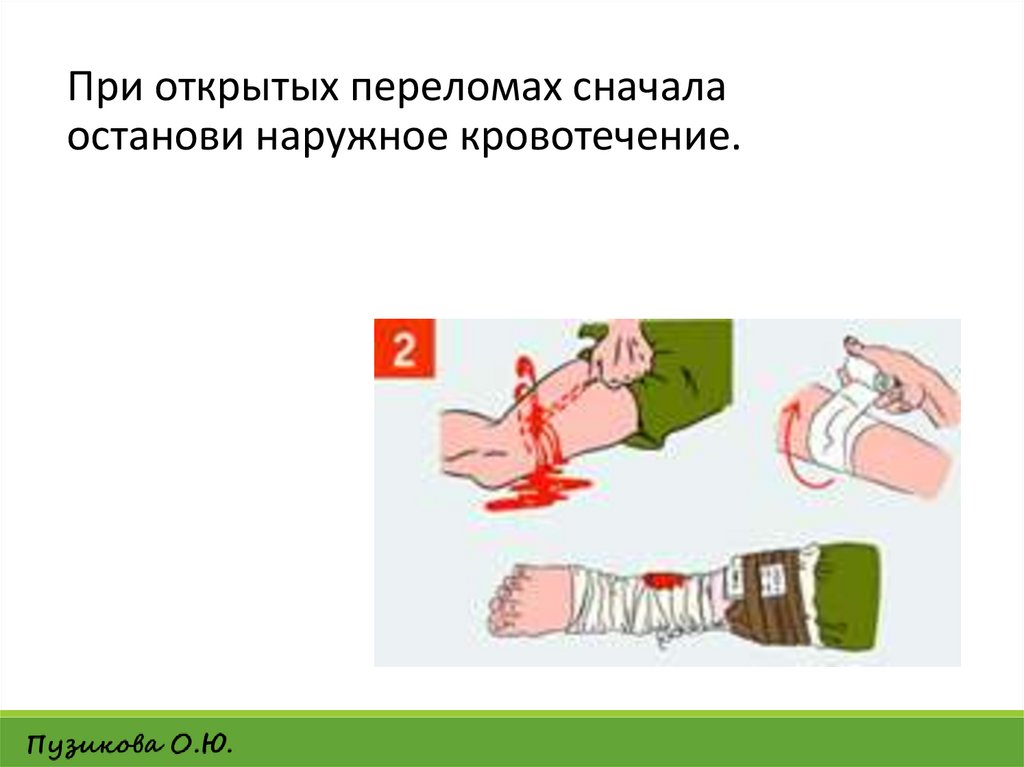 При открытых переломах сначала останови наружное кровотечение.

2

Пузикова О.Ю.