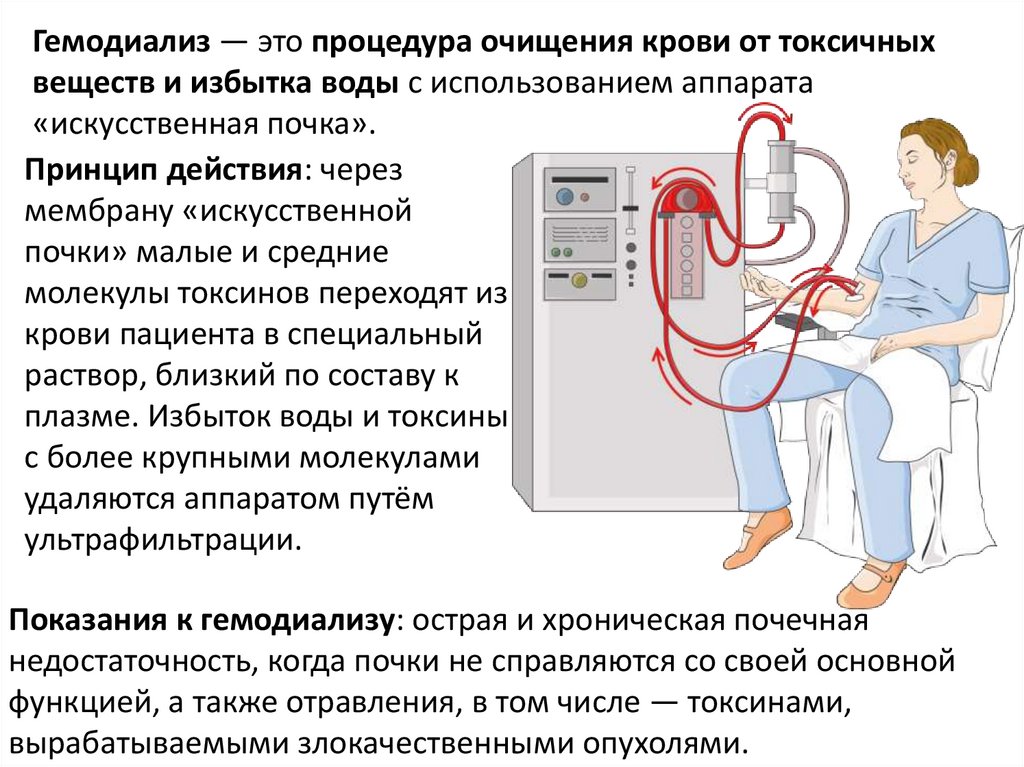 Гемодиализ — это процедура очищения крови от токсичных веществ и избытка воды с использованием аппарата «искусственная почка».

Принцип действия: через мембрану «искусственной почки» малые и средние молекулы токсинов переходят из крови пациента в специальный раствор, близкий по составу к плазме. Избыток воды и токсины с более крупными молекулами удаляются аппаратом путём ультрафильтрации.

Показания к гемодиализу: острая и хроническая почечная недостаточность, когда почки не справляются со своей основной функцией, а также отравления, в том числе — токсинами, вырабатываемыми злокачественными опухолями.