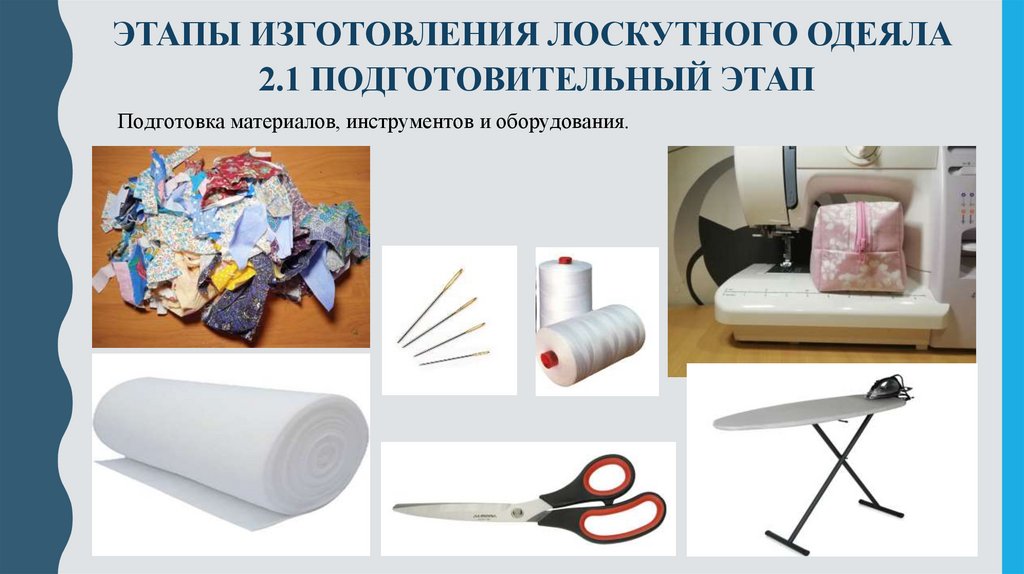 ЭТАПЫ ИЗГОТОВЛЕНИЯ ЛОСКУТНОГО ОДЕЯЛА
2.1 ПОДГОТОВИТЕЛЬНЫЙ ЭТАП

Подготовка материалов, инструментов и оборудования.