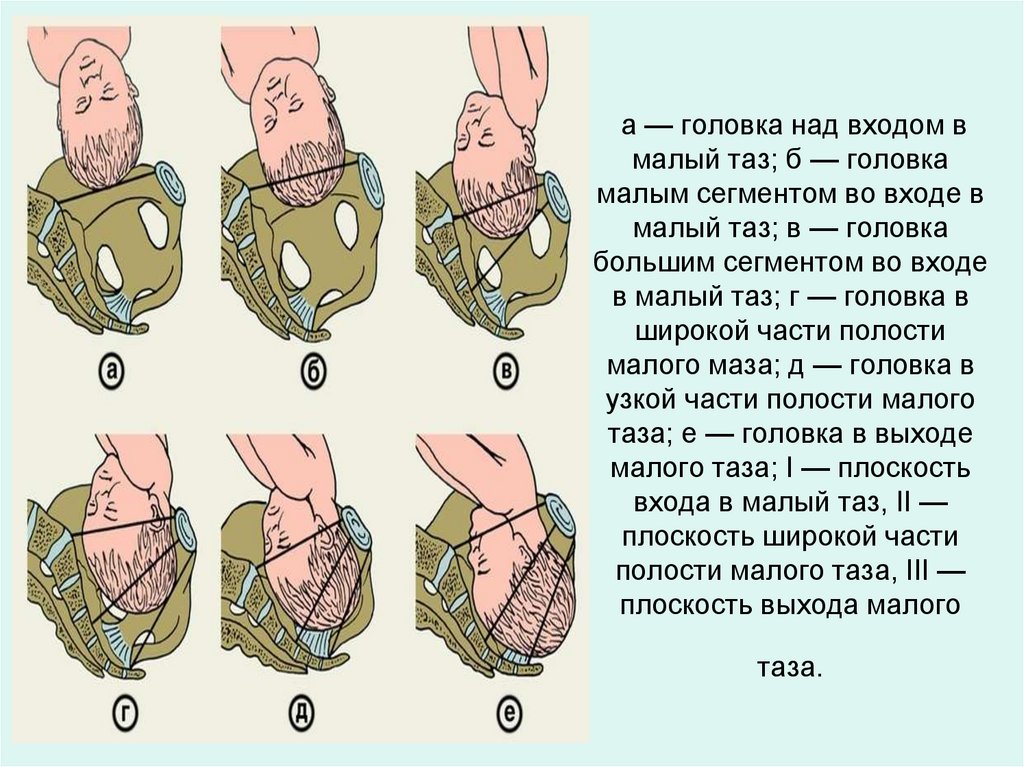 а

б

в

г

д

е

а — головка над входом в малый таз; б — головка малым сегментом во входе в малый таз; в — головка большим сегментом во входе в малый таз; г — головка в широкой части полости малого маза; д — головка в узкой части полости малого таза; е — головка в выходе малого таза; I — плоскость входа в малый таз, II — плоскость широкой части полости малого таза, III — плоскость выхода малого

таза.