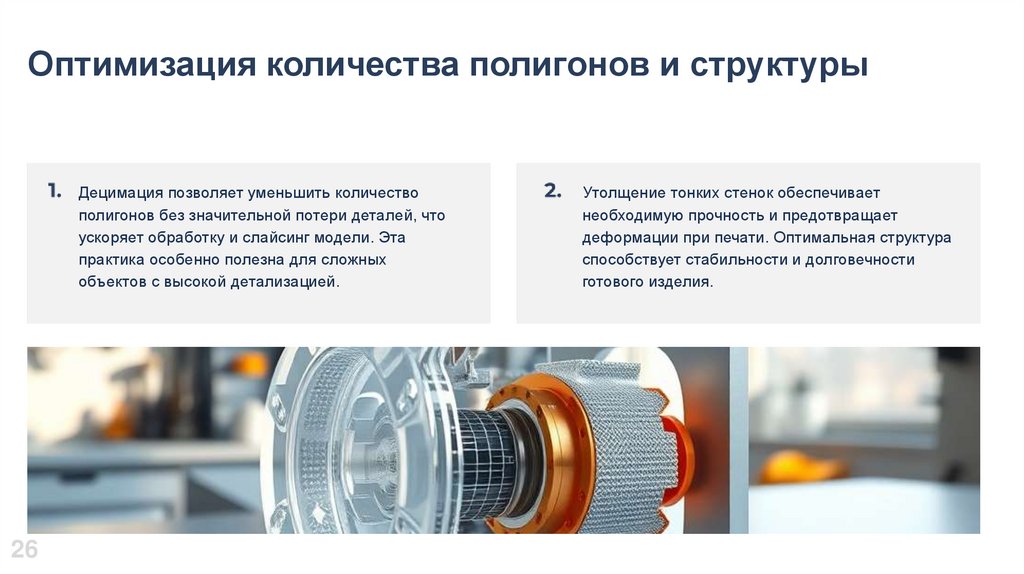 Оптимизация количества полигонов и структуры

1. Децимация позволяет уменьшить количество полигонов без значительной потери деталей, что ускоряет обработку и слайсинг модели. Эта практика особенно полезна для сложных объектов с высокой детализацией.

2. Утолщение тонких стенок обеспечивает необходимую прочность и предотвращает деформации при печати. Оптимальная структура способствует стабильности и долговечности готового изделия.

26