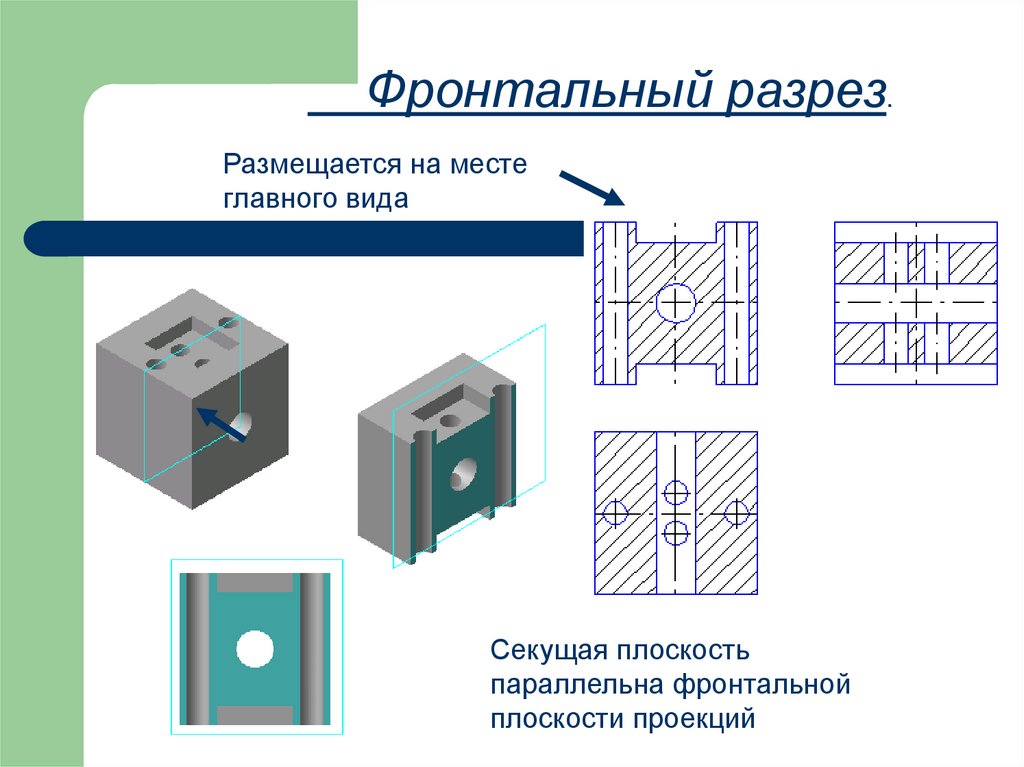 Фронтальный разрез.

Размещается на месте главного вида

Секущая плоскость параллельна фронтальной плоскости проекций