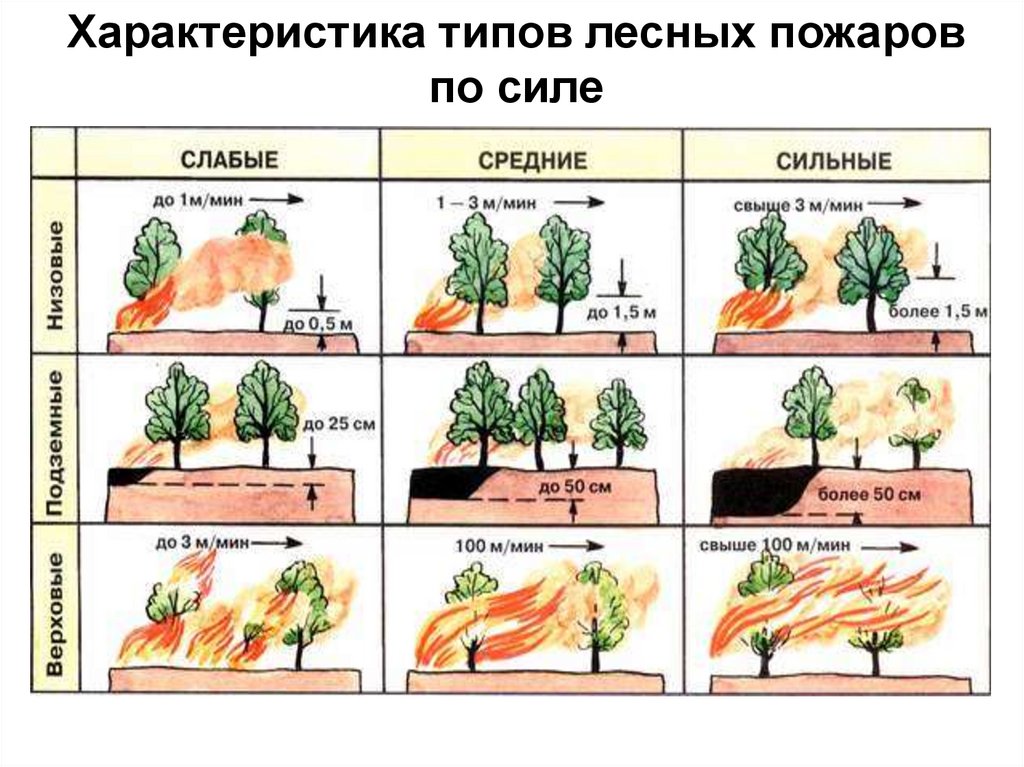 Характеристика типов лесных пожаров по силе

| | СЛАБЫЕ | СРЕДНИЕ | СИЛЬНЫЕ |
|---|---|---|---|
| Низовые | до 1м/мин до 0,5 м | 1 – 3 м/мин до 1,5 м | свыше 3 м/мин более 1,5 м |
| Подземные | до 25 см | до 50 см | более 50 см |
| Верховые | до 3 м/мин | 100 м/мин | свыше 100 м/мин |