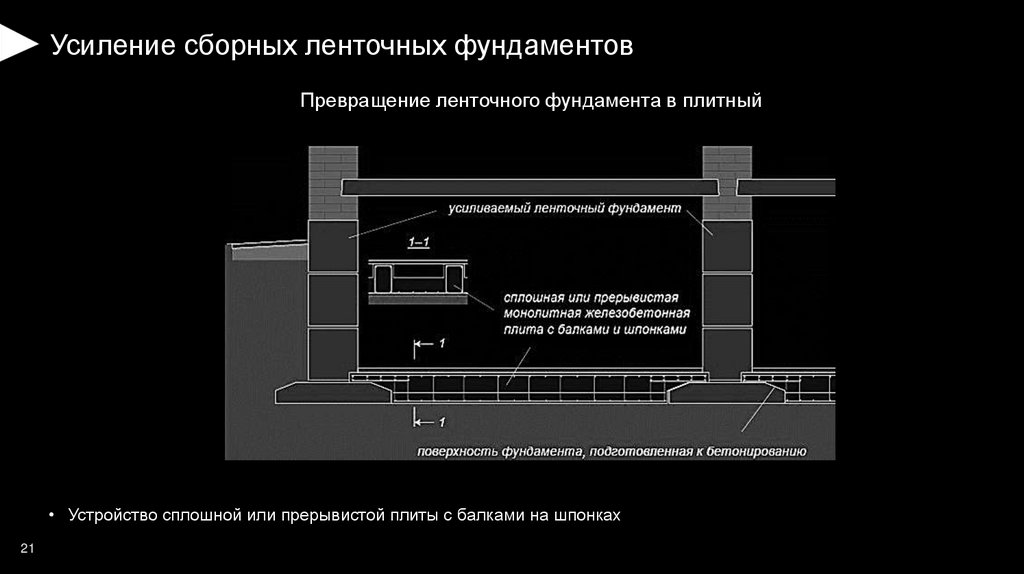 Усиление сборных ленточных фундаментов

Превращение ленточного фундамента в плитный

усиливаемый ленточный фундамент

1–1

сплошная или прерывистая монолитная железобетонная плита с балками и шпонками

1

1

поверхность фундамента, подготовленная к бетонированию

• Устройство сплошной или прерывистой плиты с балками на шпонках

21