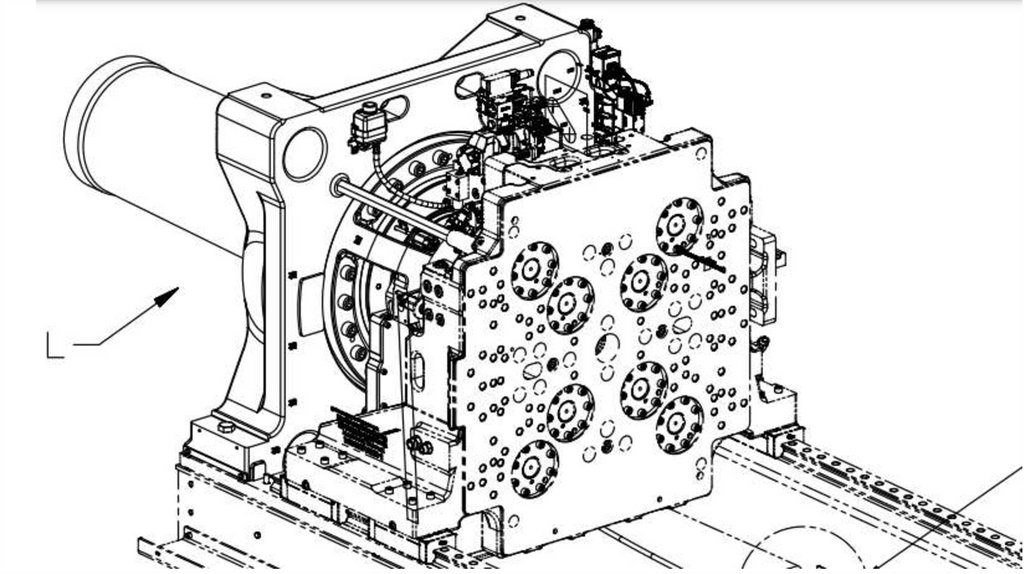 L