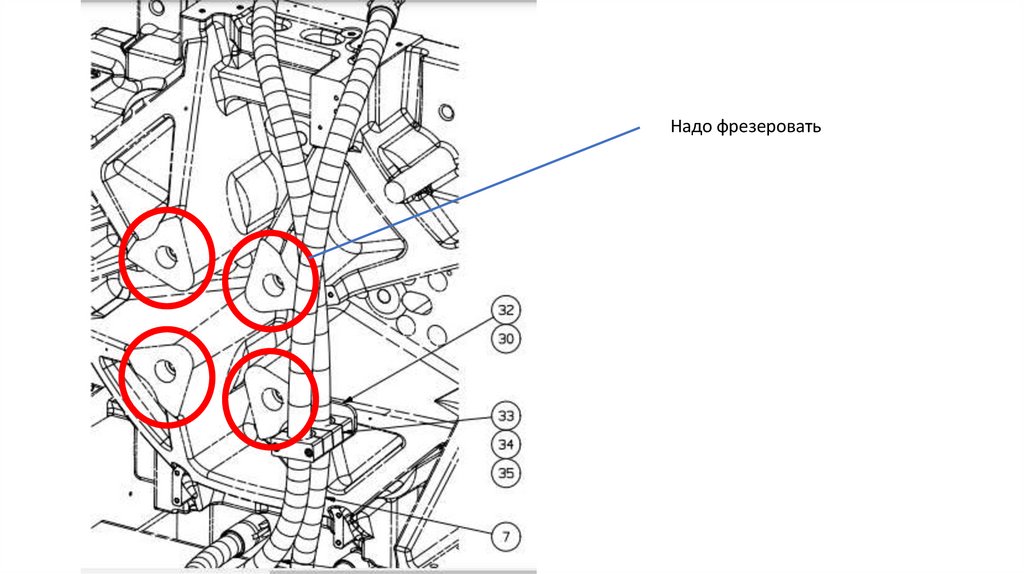 Надо фрезеровать

32
30
33
34
35
7