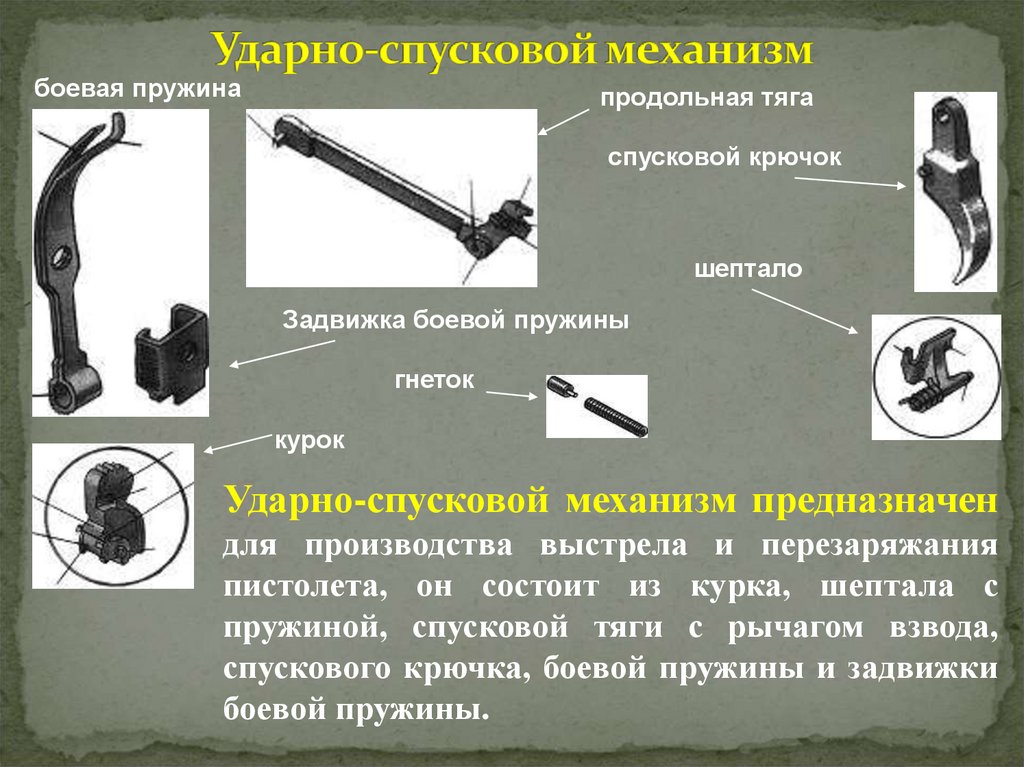 Ударно-спусковой механизм

боевая пружина

продольная тяга

спусковой крючок

шептало

Задвижка боевой пружины

гнеток

курок

Ударно-спусковой механизм предназначен для производства выстрела и перезаряжания пистолета, он состоит из курка, шептала с пружиной, спусковой тяги с рычагом взвода, спускового крючка, боевой пружины и задвижки боевой пружины.