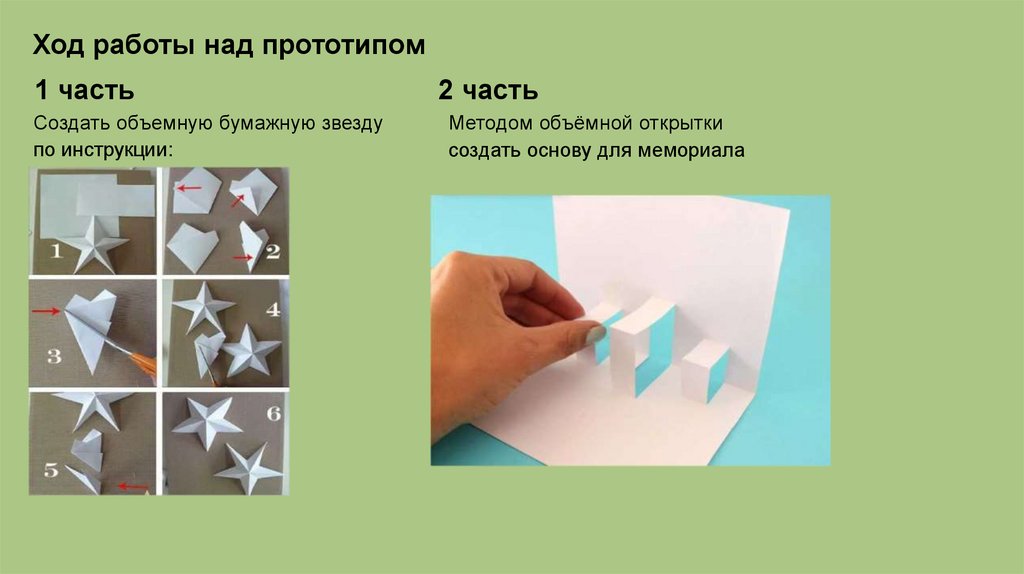 Ход работы над прототипом

1 часть

Создать объемную бумажную звезду по инструкции:

1
2
3
4
5
6

2 часть

Методом объёмной открытки создать основу для мемориала