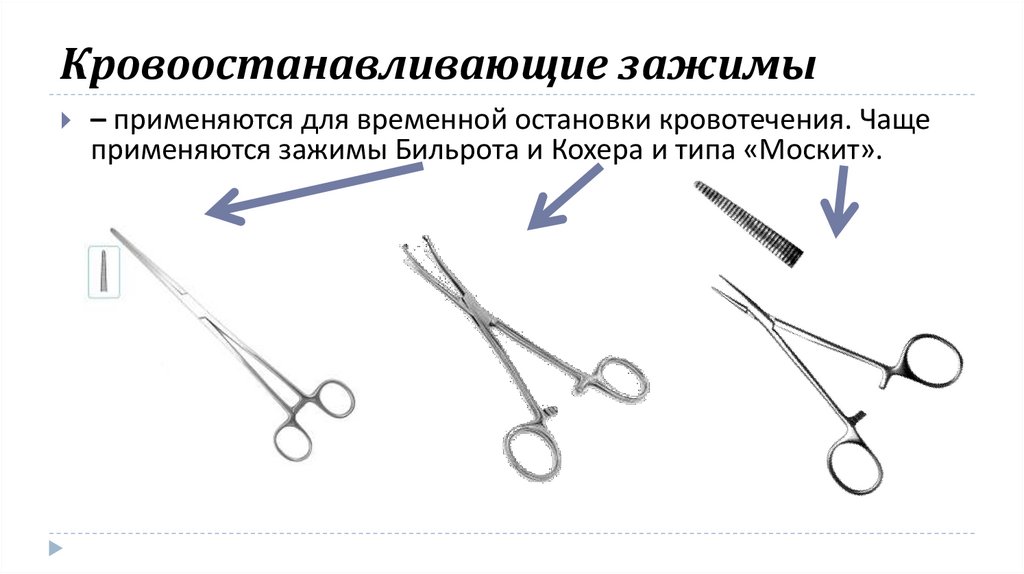 Кровоостанавливающие зажимы

– применяются для временной остановки кровотечения. Чаще применяются зажимы Бильрота и Кохера и типа «Москит».