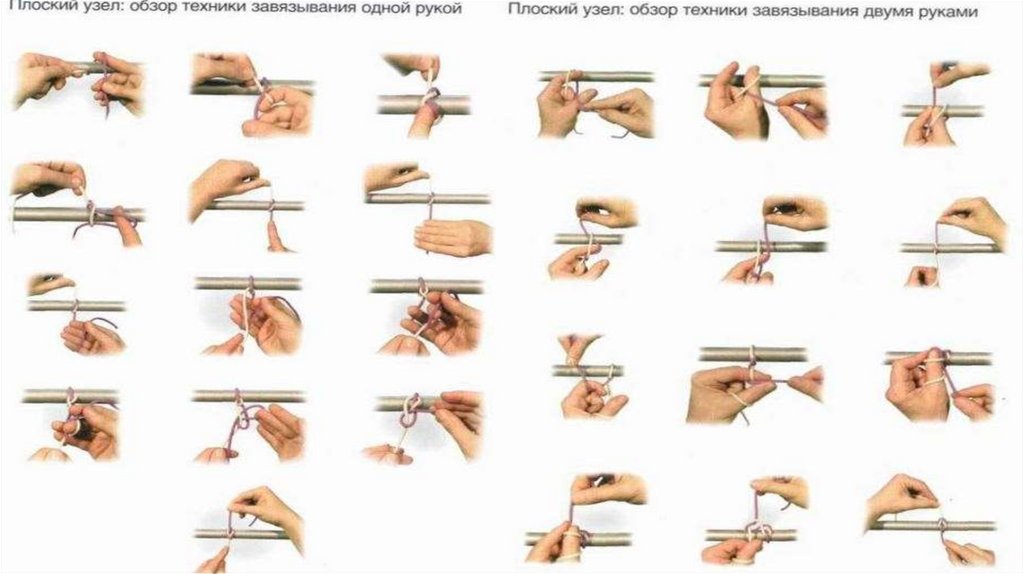 Плоский узел: обзор техники завязывания одной рукой

Плоский узел: обзор техники завязывания двумя руками