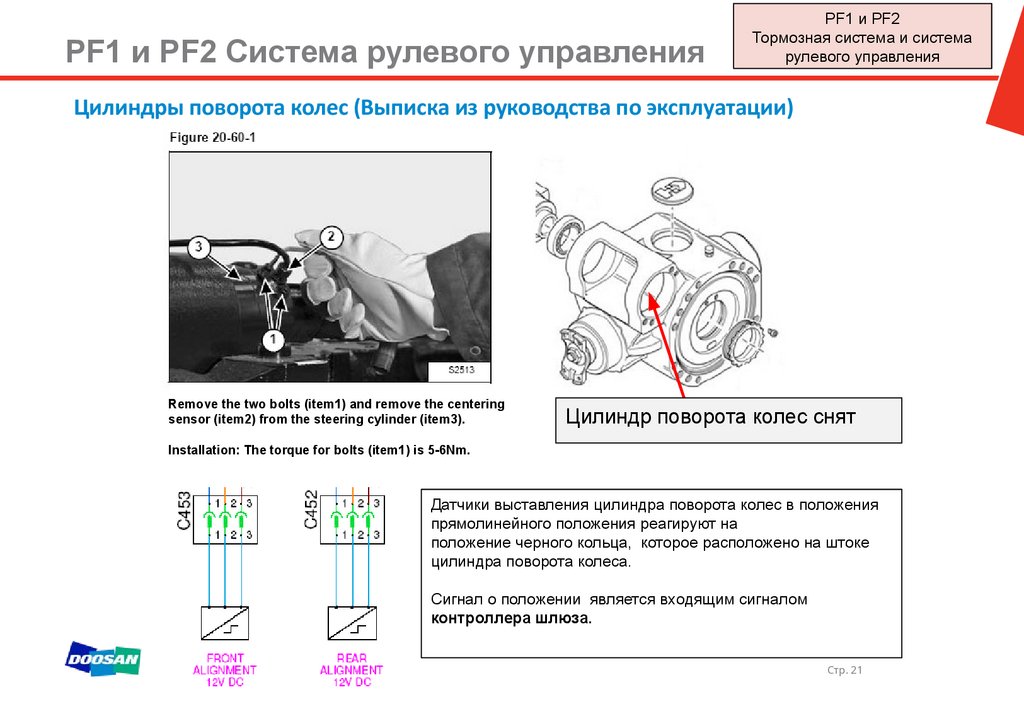 PF1 и PF2 Система рулевого управления

PF1 и PF2
Тормозная система и система рулевого управления

Цилиндры поворота колес (Выписка из руководства по эксплуатации)

Figure 20-60-1

3
2
1
S2513

Remove the two bolts (item1) and remove the centering sensor (item2) from the steering cylinder (item3).

Installation: The torque for bolts (item1) is 5-6Nm.

Цилиндр поворота колес снят

C453
1 2 3
1 2 3

C452
1 2 3
1 2 3

FRONT ALIGNMENT 12V DC

REAR ALIGNMENT 12V DC

Датчики выставления цилиндра поворота колес в положения прямолинейного положения реагируют на положение черного кольца, которое расположено на штоке цилиндра поворота колеса.

Сигнал о положении является входящим сигналом контроллера шлюза.

DOOSAN

Стр. 21