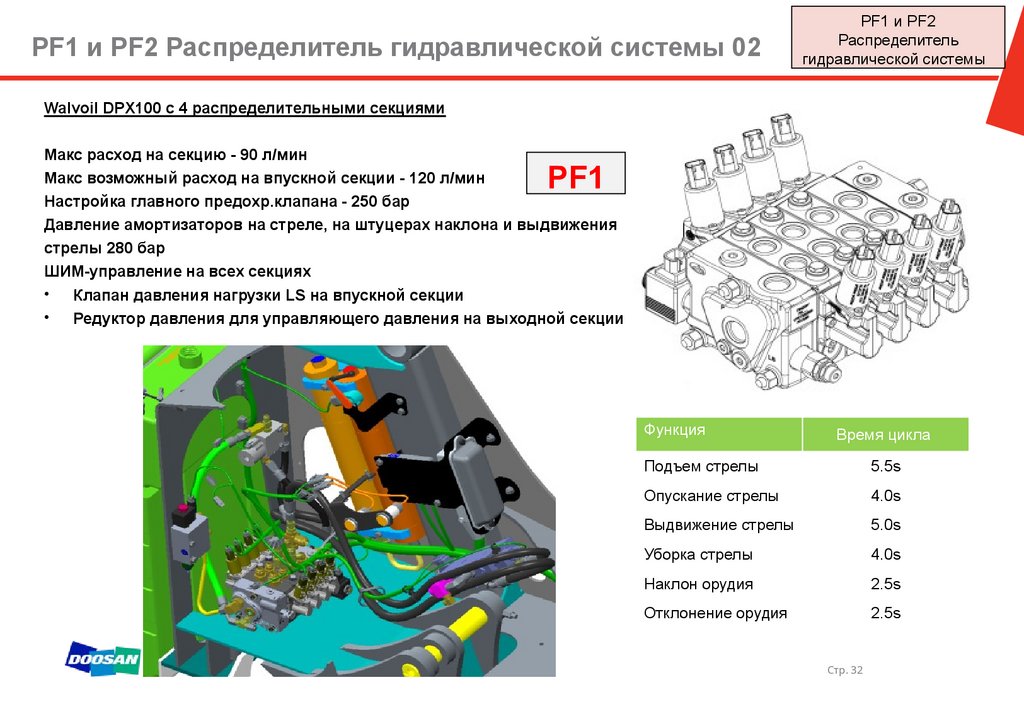 PF1 и PF2 Распределитель гидравлической системы 02

PF1 и PF2 Распределитель гидравлической системы

Walvoil DPX100 с 4 распределительными секциями

Макс расход на секцию - 90 л/мин
Макс возможный расход на впускной секции - 120 л/мин
Настройка главного предохр.клапана - 250 бар
Давление амортизаторов на стреле, на штуцерах наклона и выдвижения стрелы 280 бар
ШИМ-управление на всех секциях
• Клапан давления нагрузки LS на впускной секции
• Редуктор давления для управляющего давления на выходной секции

PF1

| Функция | Время цикла |
|---|---|
| Подъем стрелы | 5.5s |
| Опускание стрелы | 4.0s |
| Выдвижение стрелы | 5.0s |
| Уборка стрелы | 4.0s |
| Наклон орудия | 2.5s |
| Отклонение орудия | 2.5s |

DOOSAN

Стр. 32