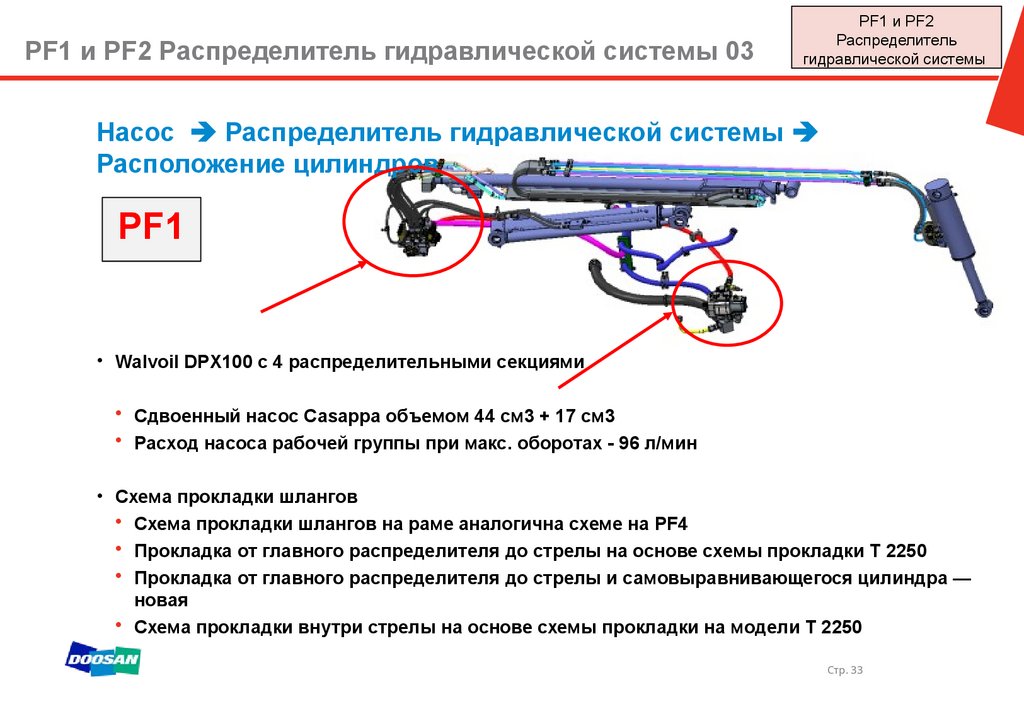 PF1 и PF2 Распределитель гидравлической системы 03

PF1 и PF2 Распределитель гидравлической системы

Насос ➔ Распределитель гидравлической системы ➔ Расположение цилиндров

PF1

• Walvoil DPX100 с 4 распределительными секциями

• Сдвоенный насос Casappa объемом 44 см3 + 17 см3
• Расход насоса рабочей группы при макс. оборотах - 96 л/мин

• Схема прокладки шлангов
• Схема прокладки шлангов на раме аналогична схеме на PF4
• Прокладка от главного распределителя до стрелы на основе схемы прокладки T 2250
• Прокладка от главного распределителя до стрелы и самовыравнивающегося цилиндра — новая
• Схема прокладки внутри стрелы на основе схемы прокладки на модели T 2250

DOOSAN

Стр. 33