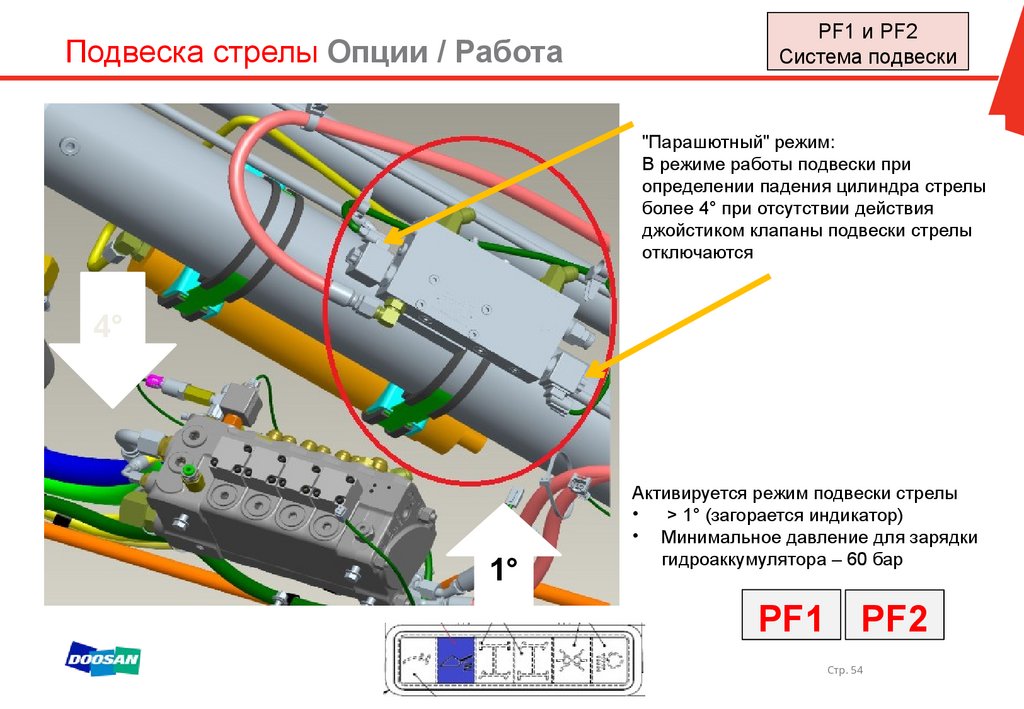 Подвеска стрелы Опции / Работа

PF1 и PF2
Система подвески

"Парашютный" режим:
В режиме работы подвески при определении падения цилиндра стрелы более 4° при отсутствии действия джойстиком клапаны подвески стрелы отключаются

4°

1°

Активируется режим подвески стрелы
• > 1° (загорается индикатор)
• Минимальное давление для зарядки гидроаккумулятора – 60 бар

PF1 PF2

DOOSAN

Стр. 54